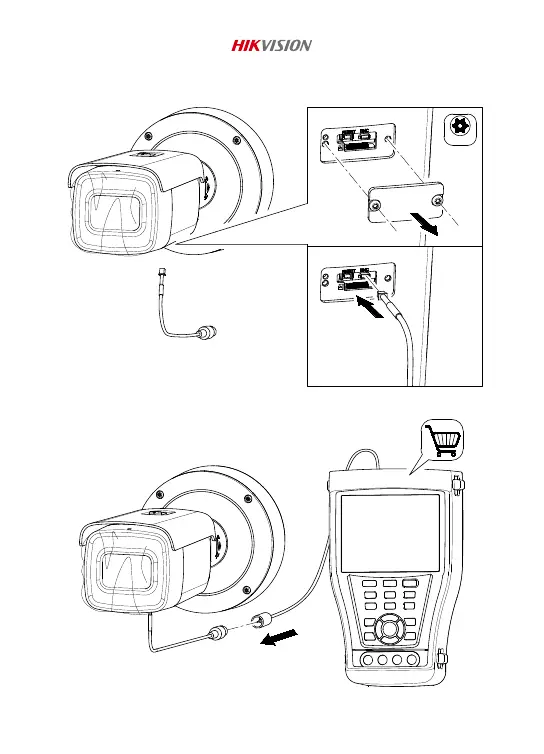 HIKVISION