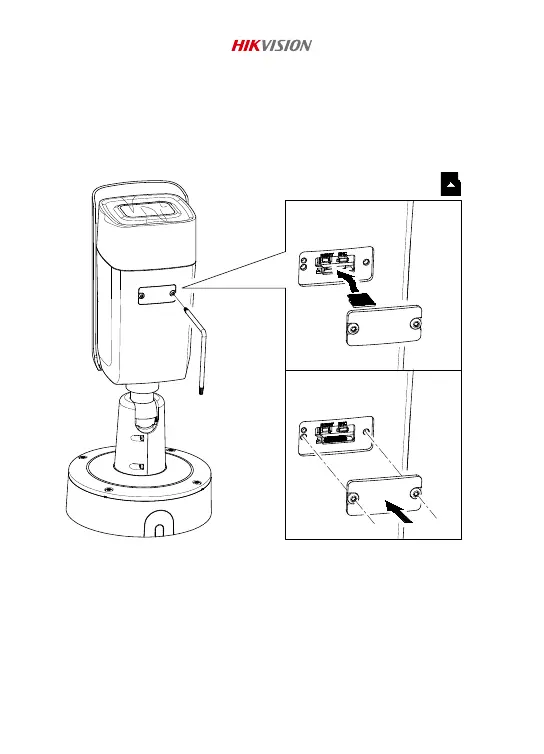 HIKVISION