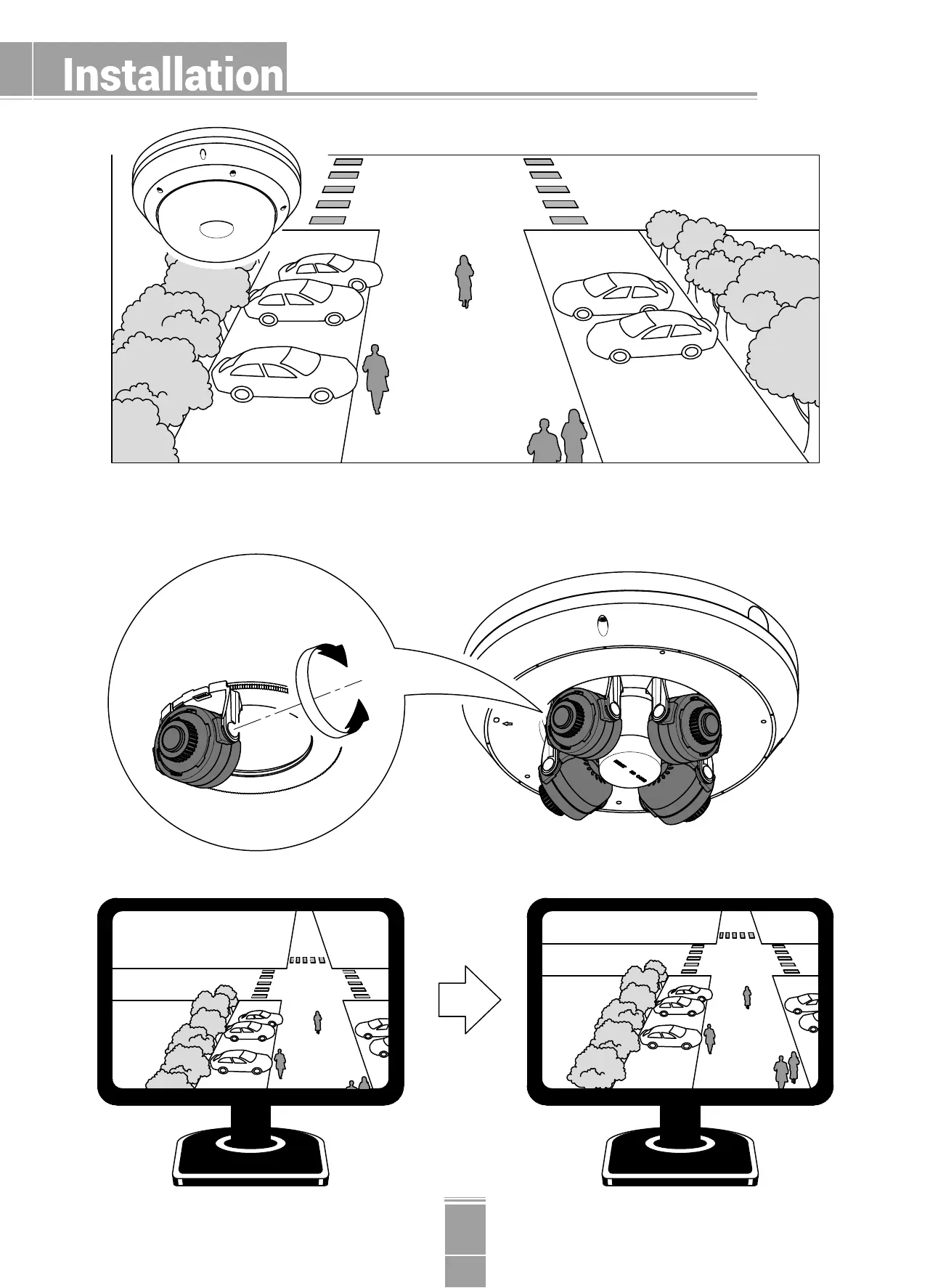 Installation