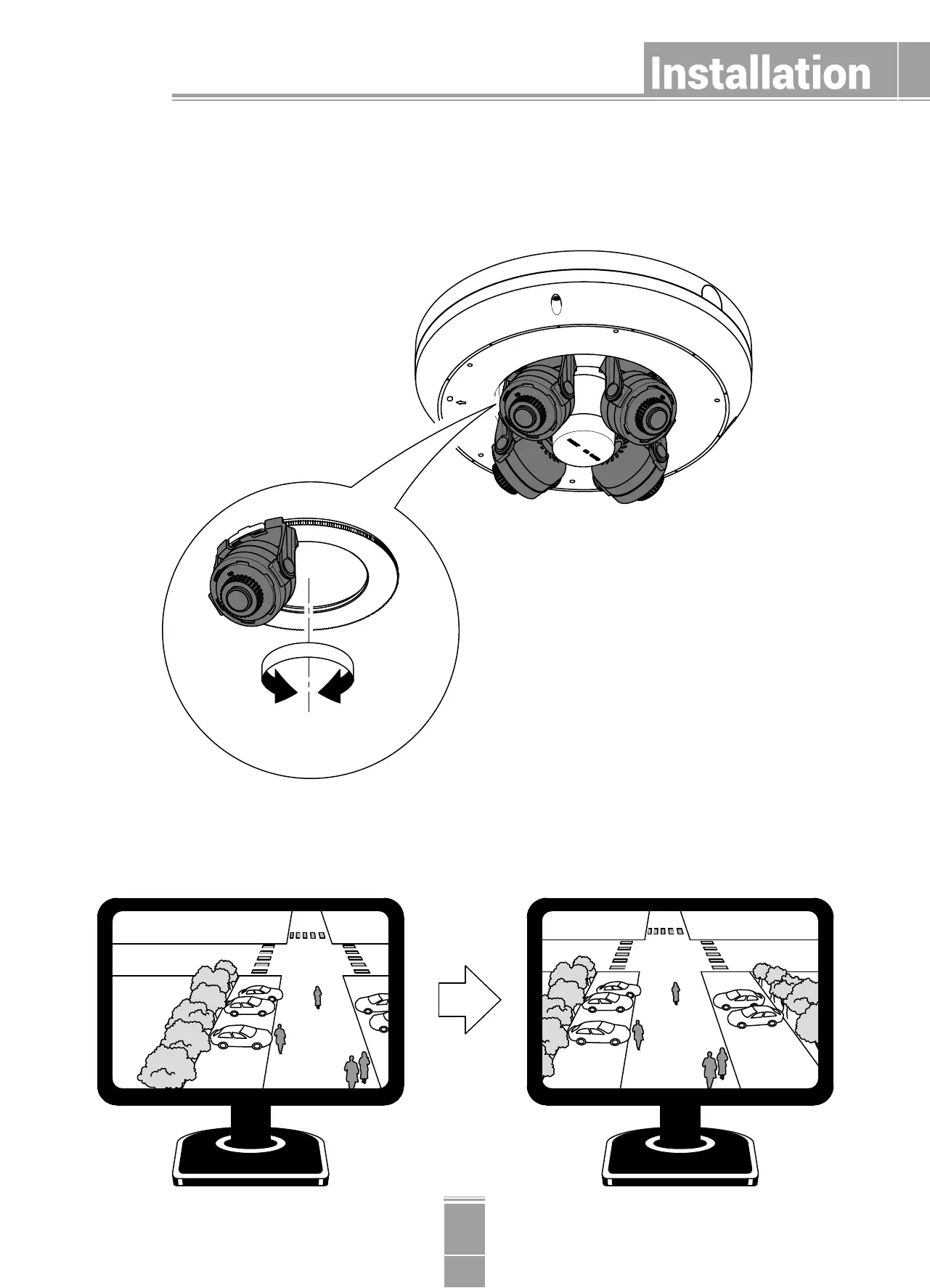 Installation