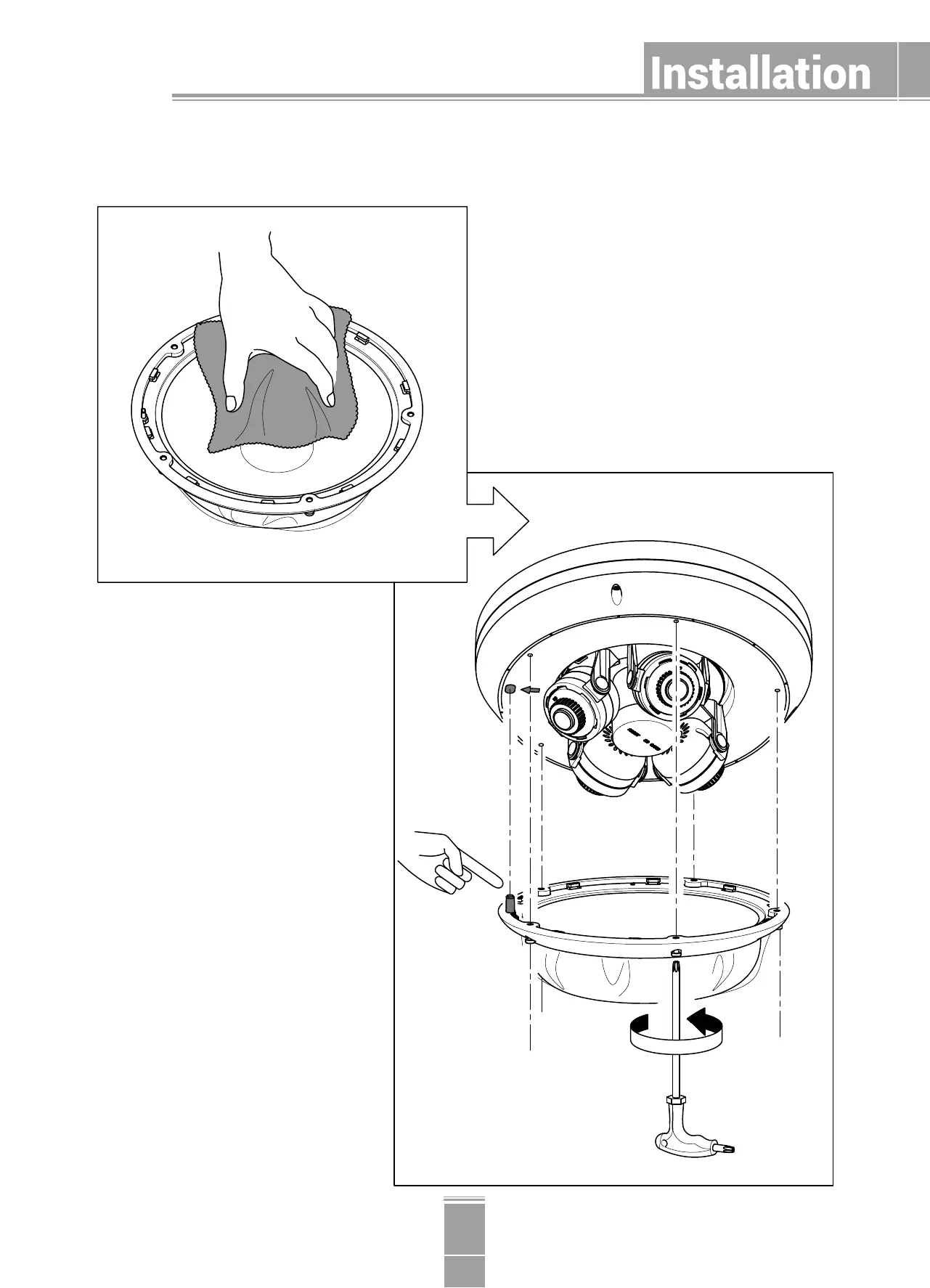 Installation