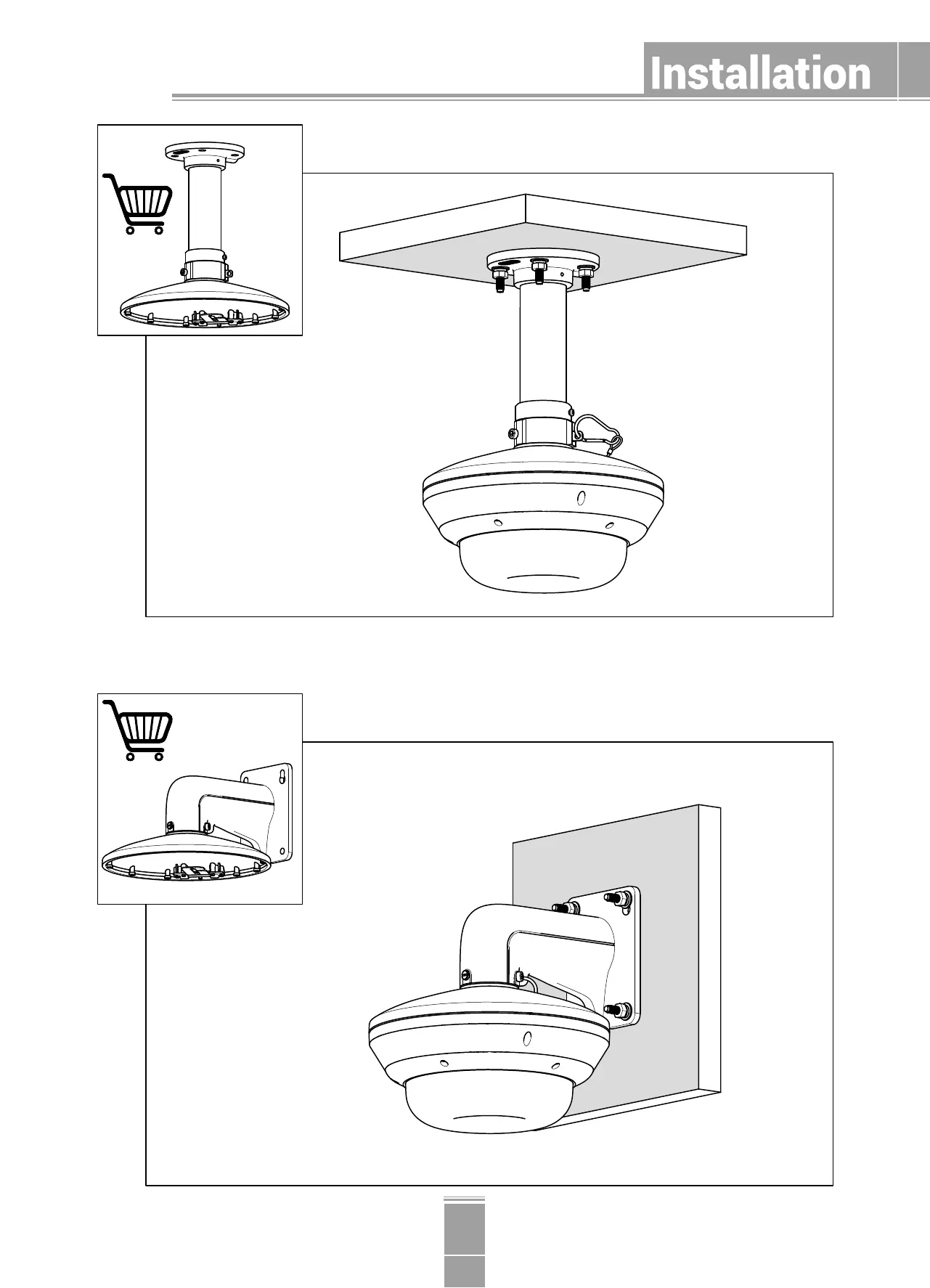 Installation