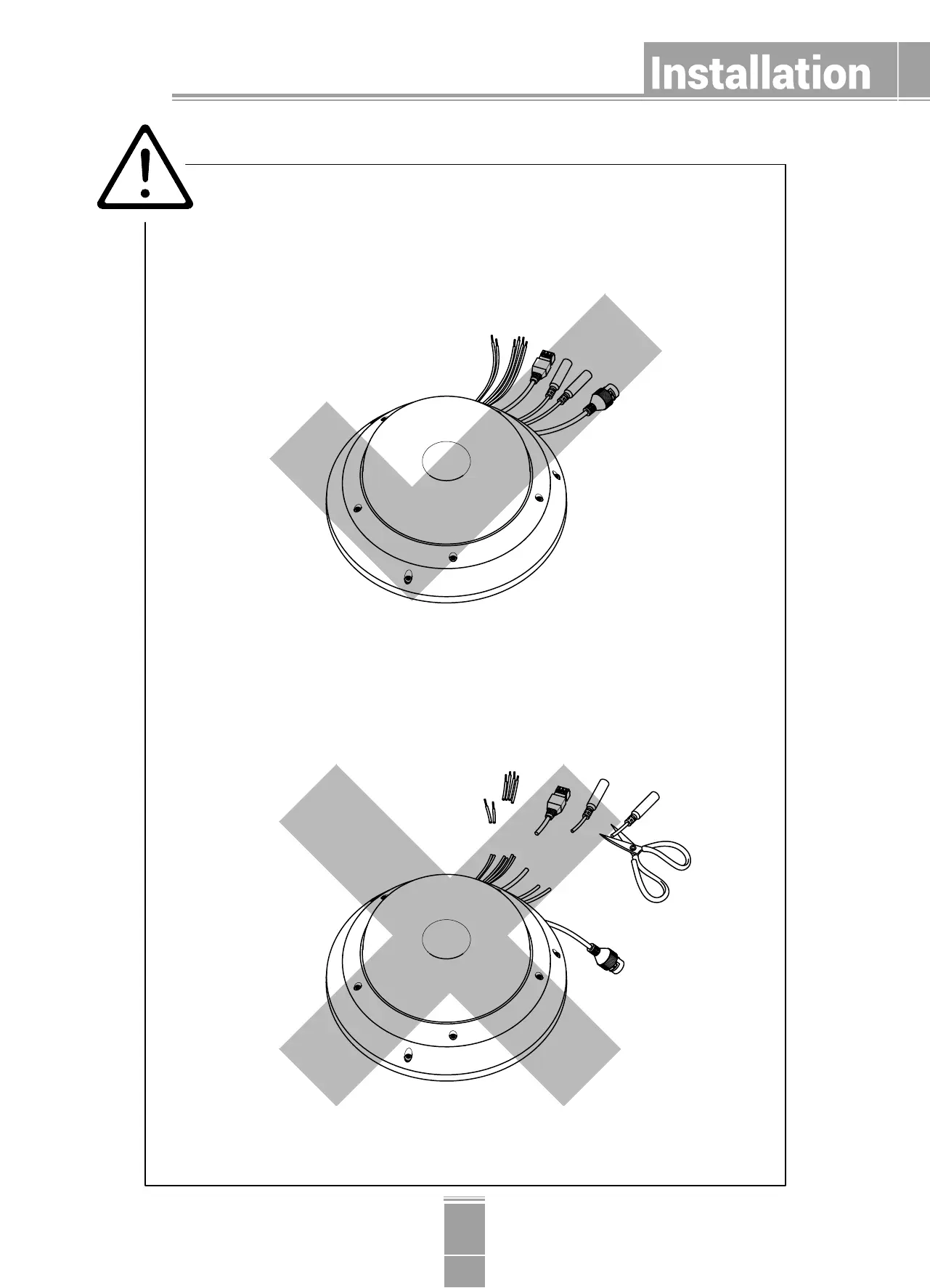 Installation