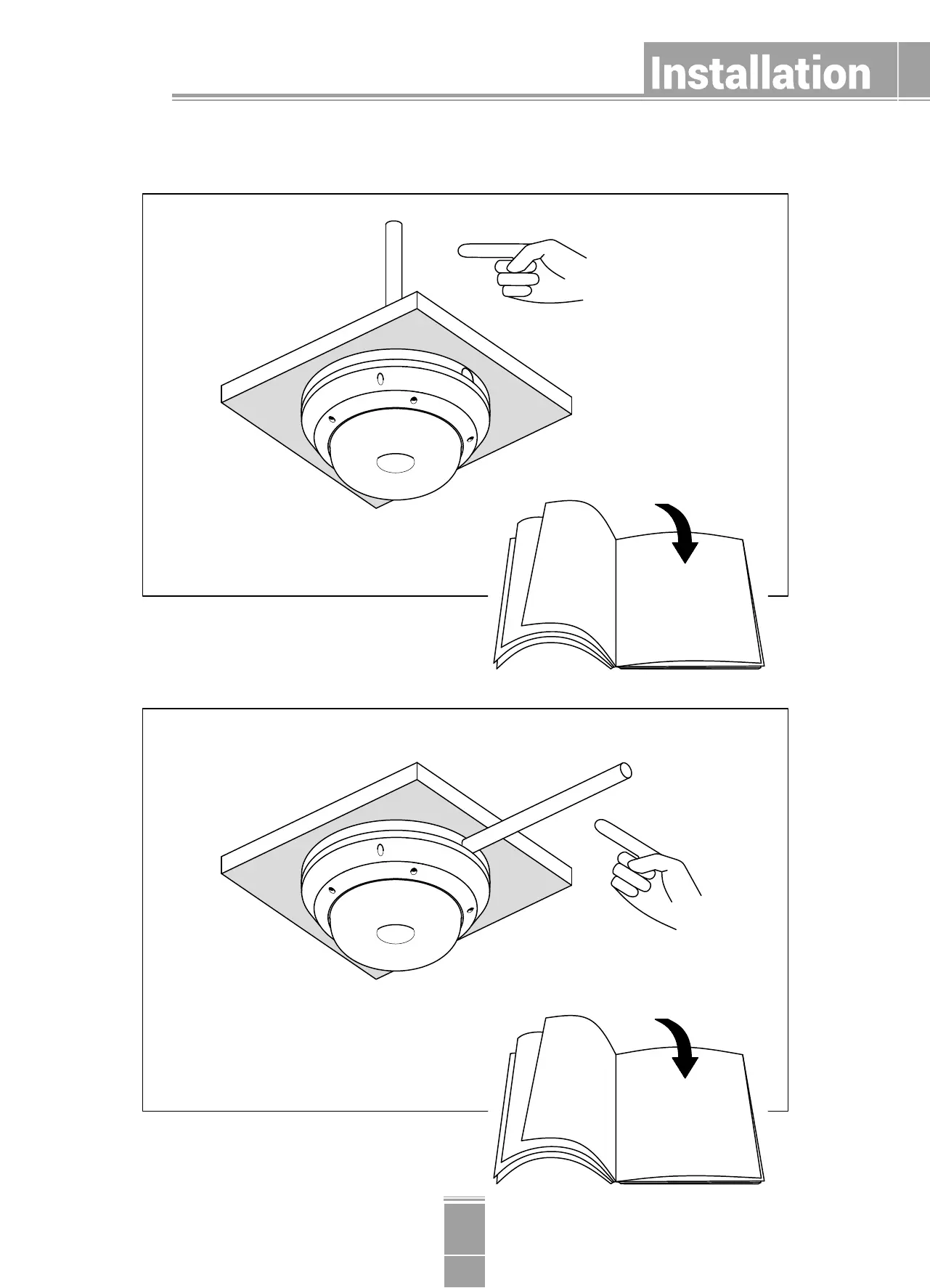 Installation