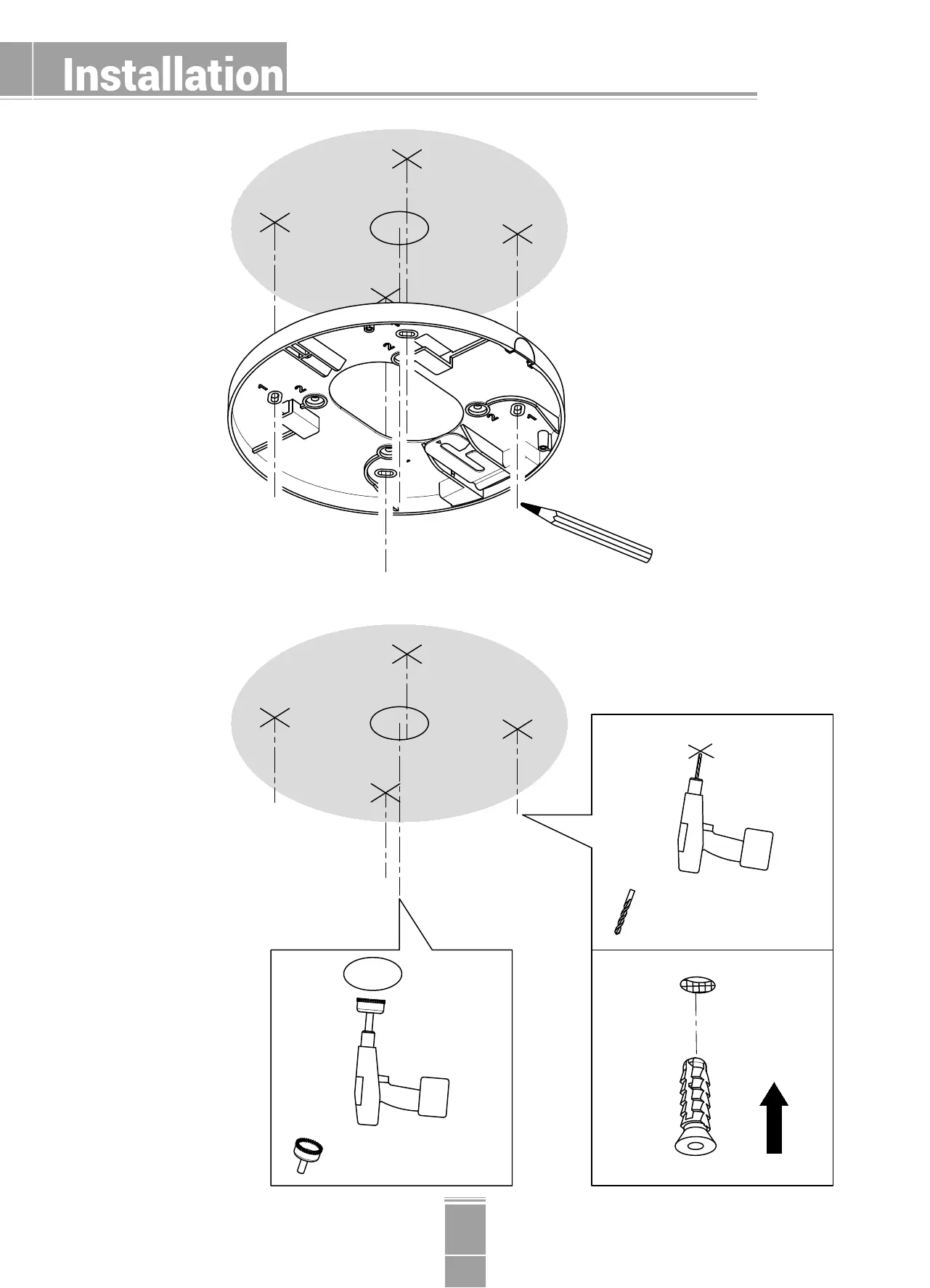 Installation

1
2
2
2
1