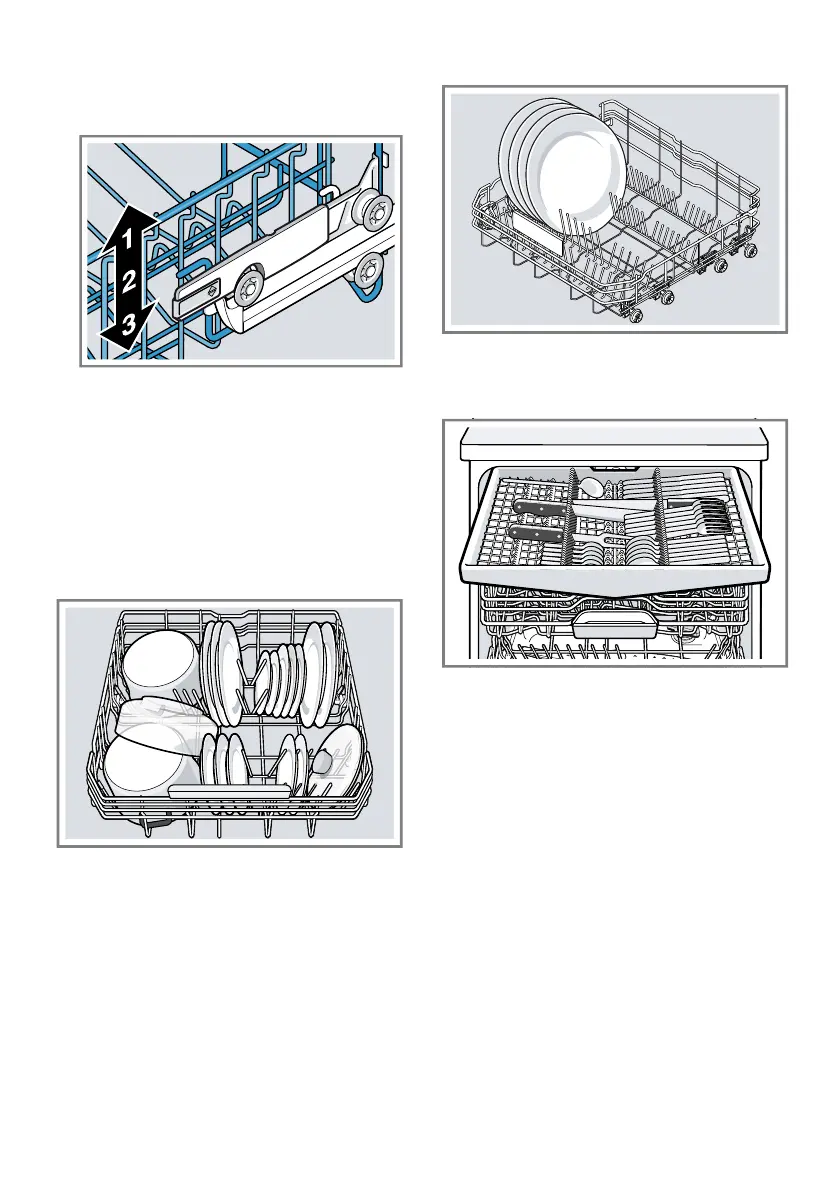 1
2
3