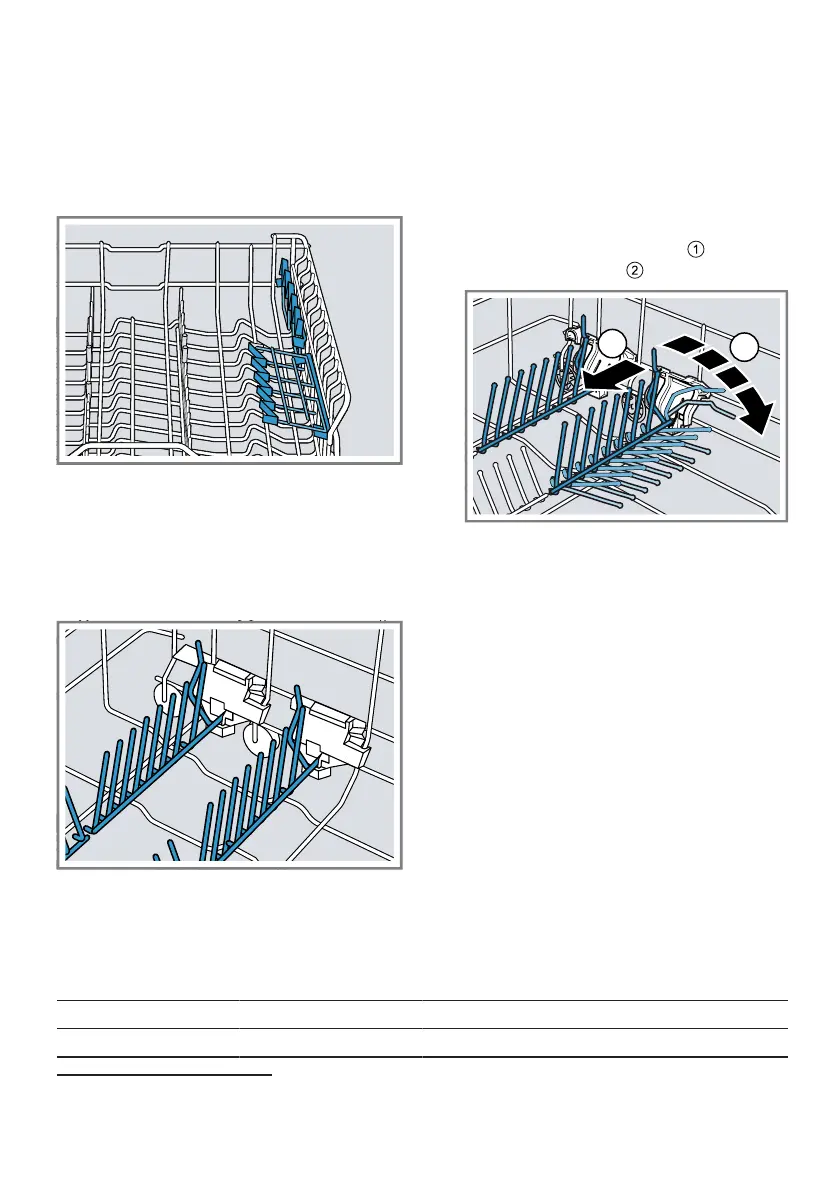 ①
②