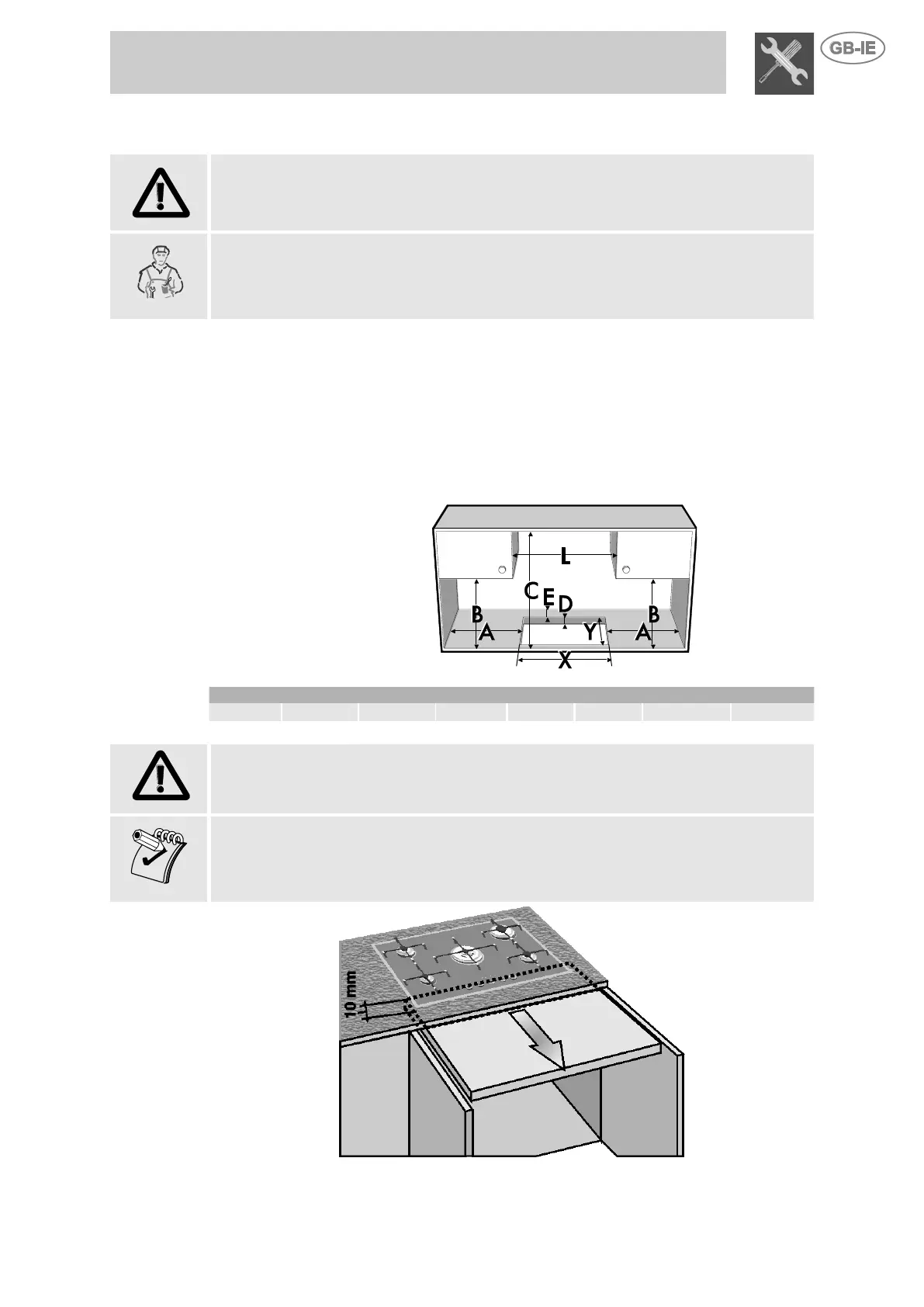 GB-IE

L

C E D

B A Y A B

X

10 mm