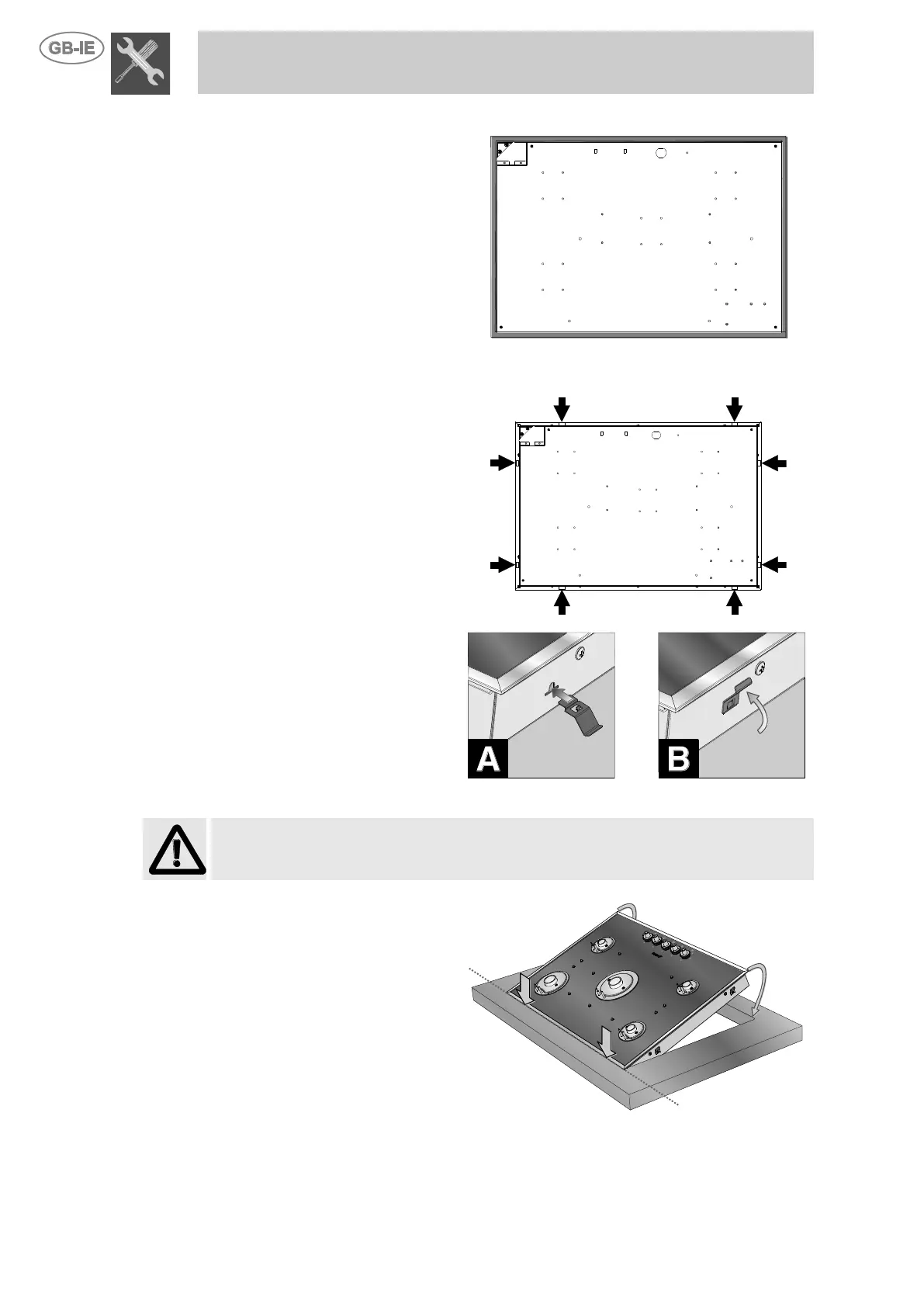 GB-IE

A

B