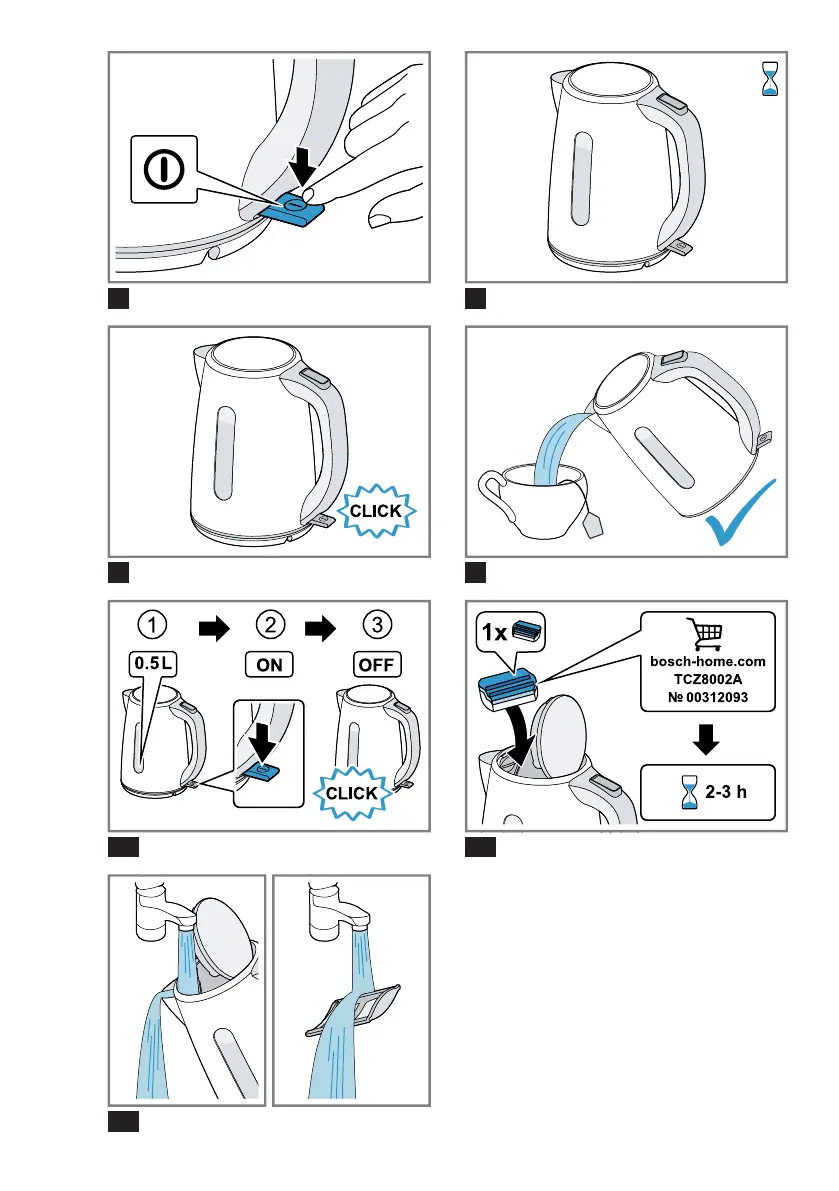 CLICK

1 2 3

0.5 L ON OFF

CLICK

1x

bosch-home.com
TCZ8002A
№ 00312093

2-3 h