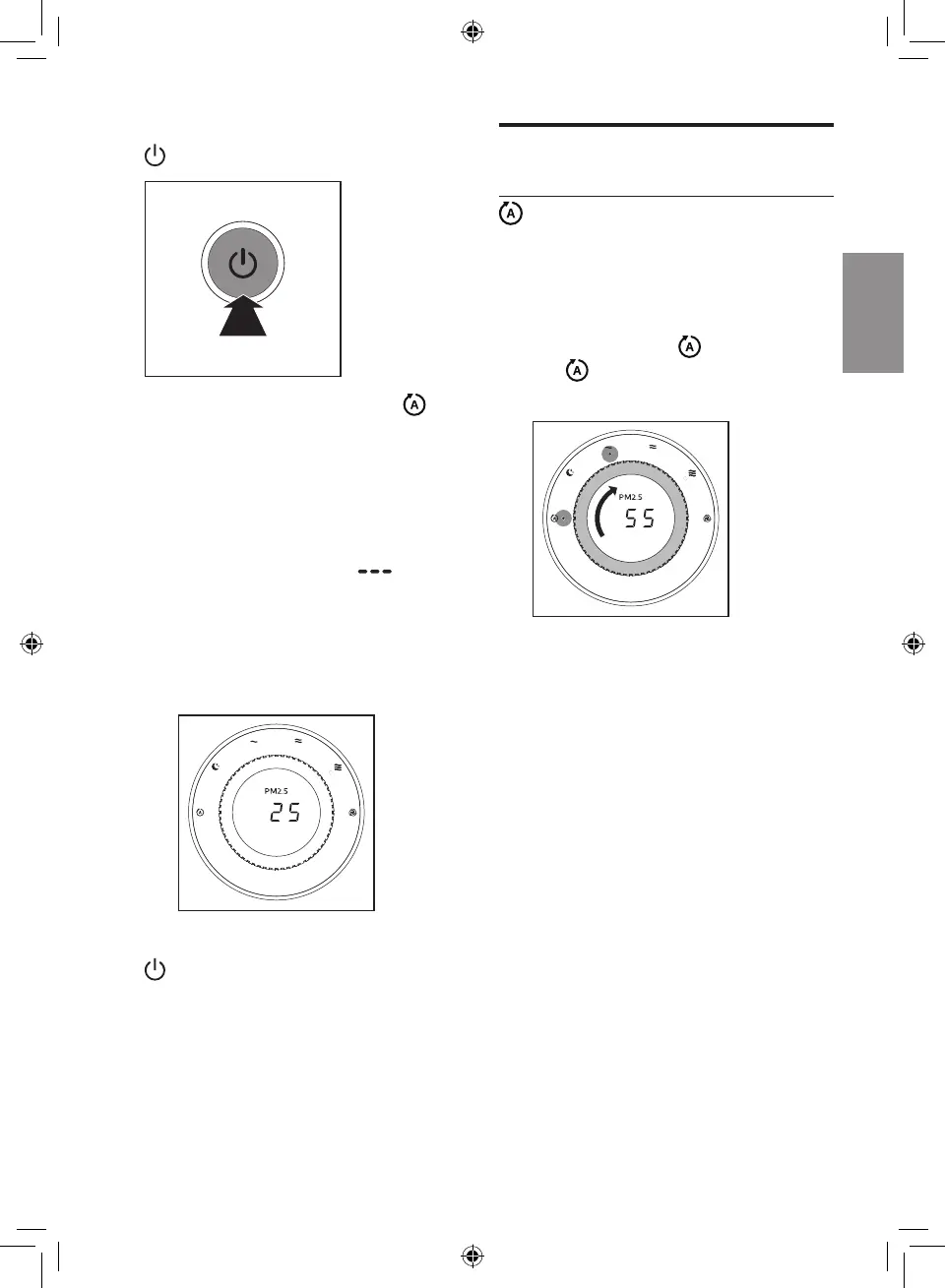 PM2.5
55

PM2.5
25