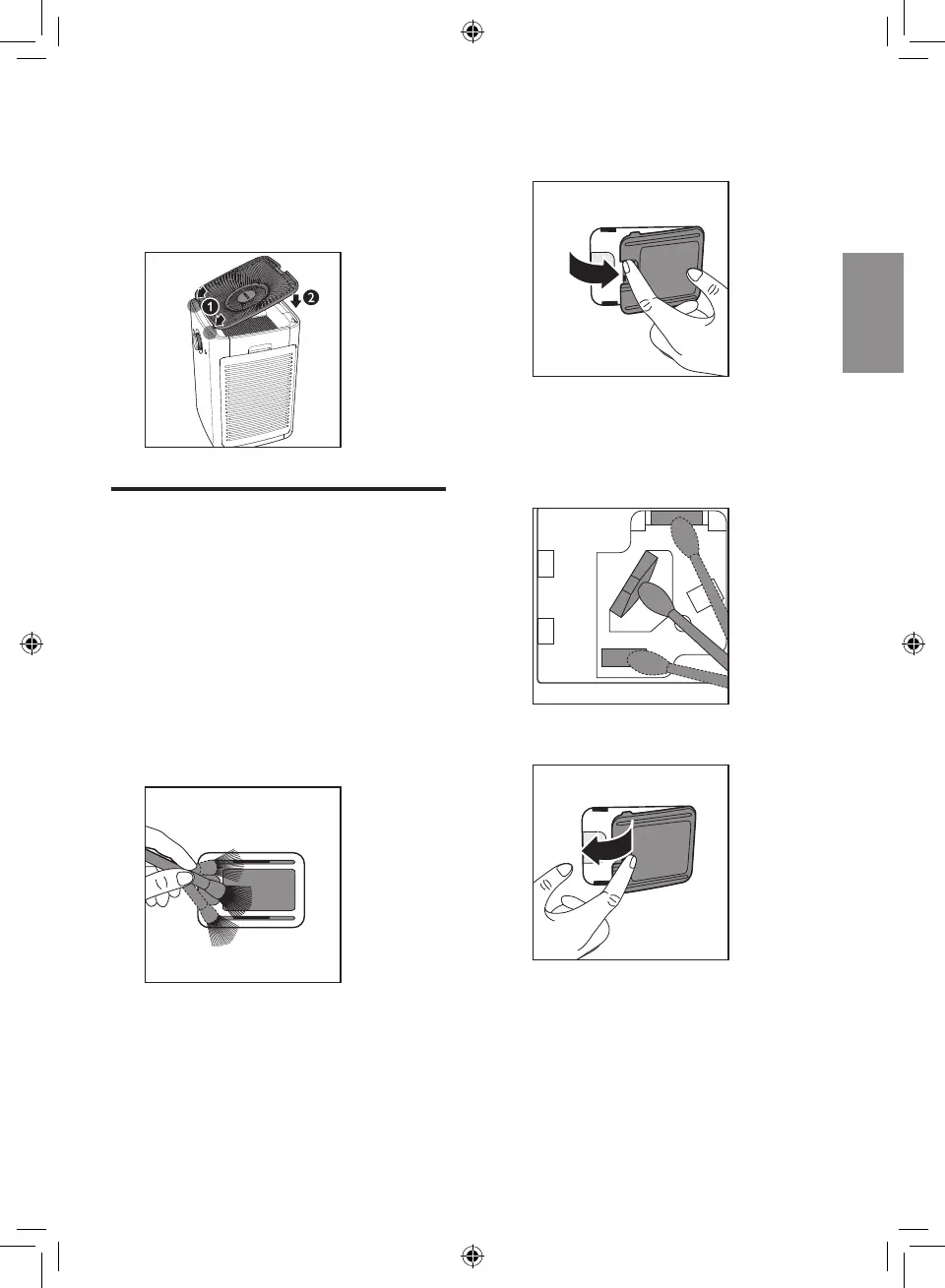 1
2