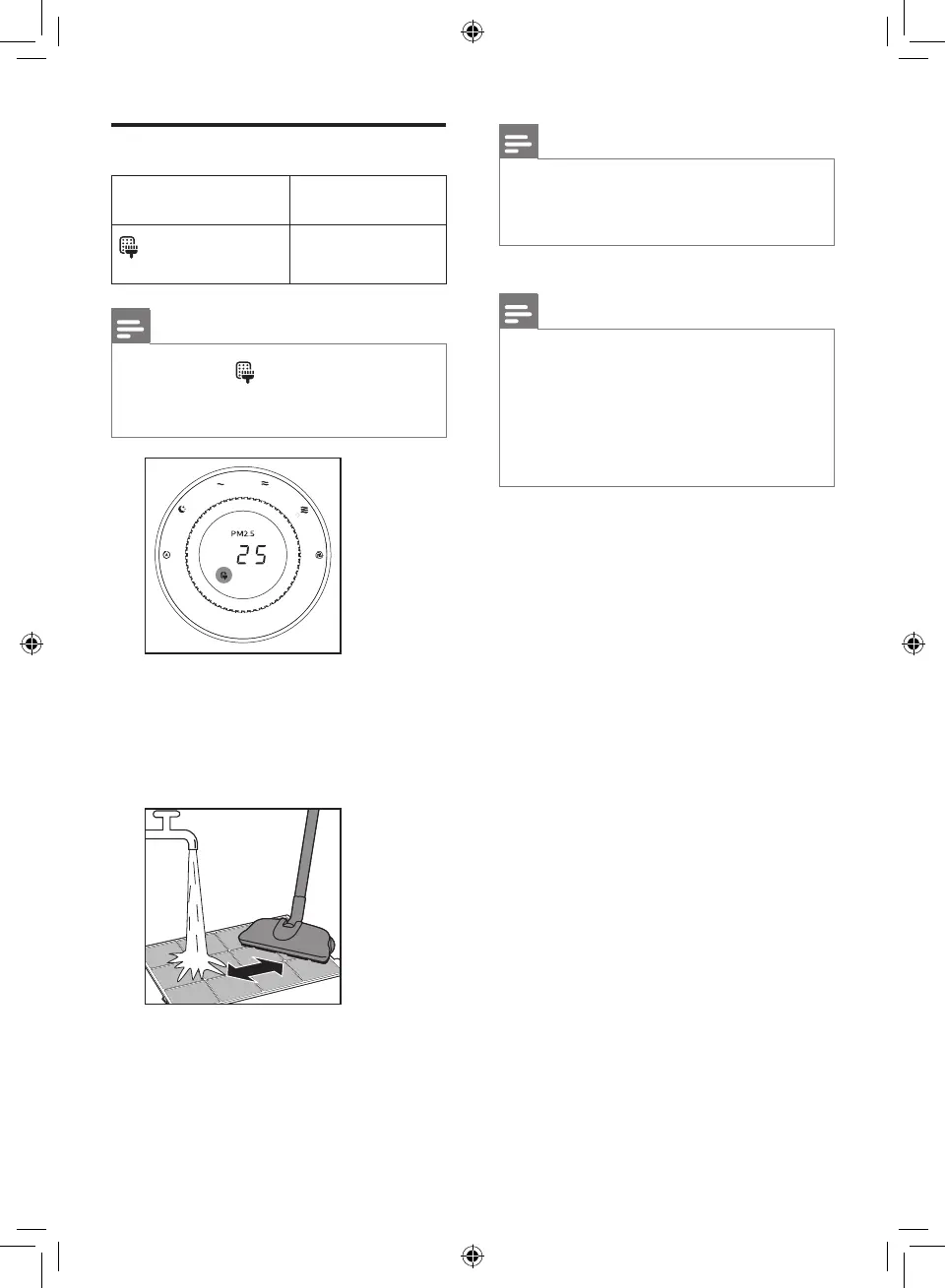 PM2.5

25