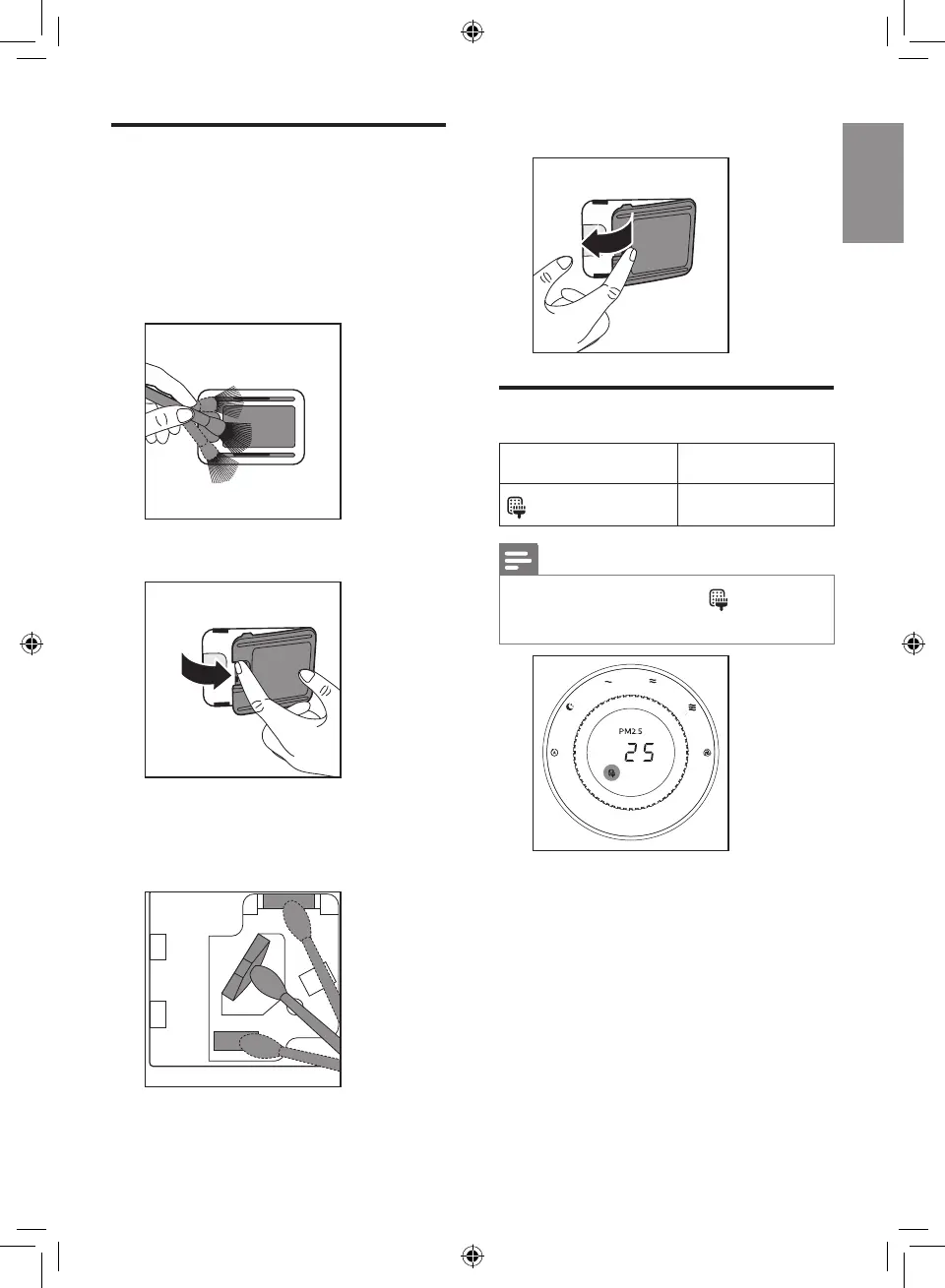 PM2.5

25