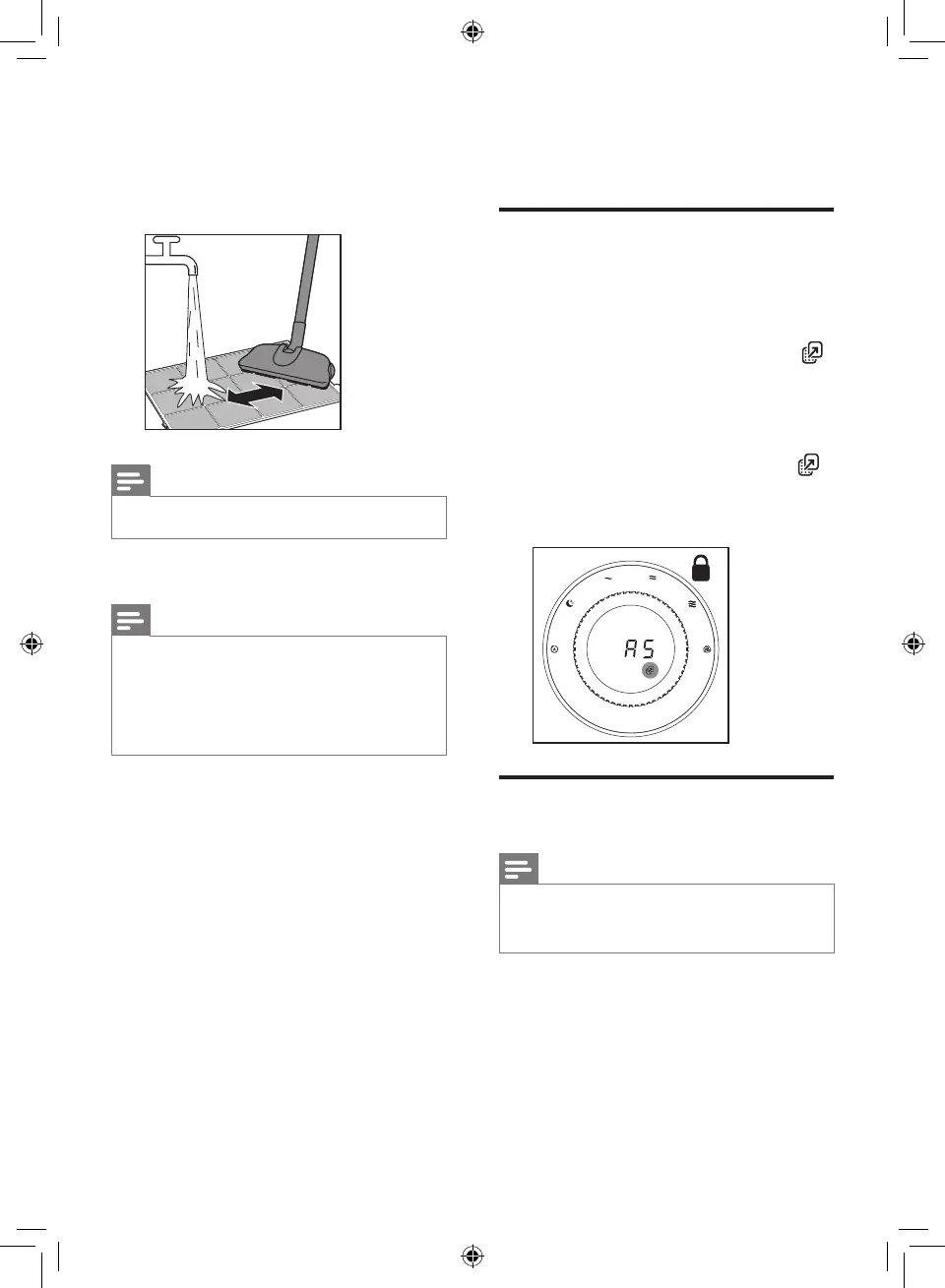 AS