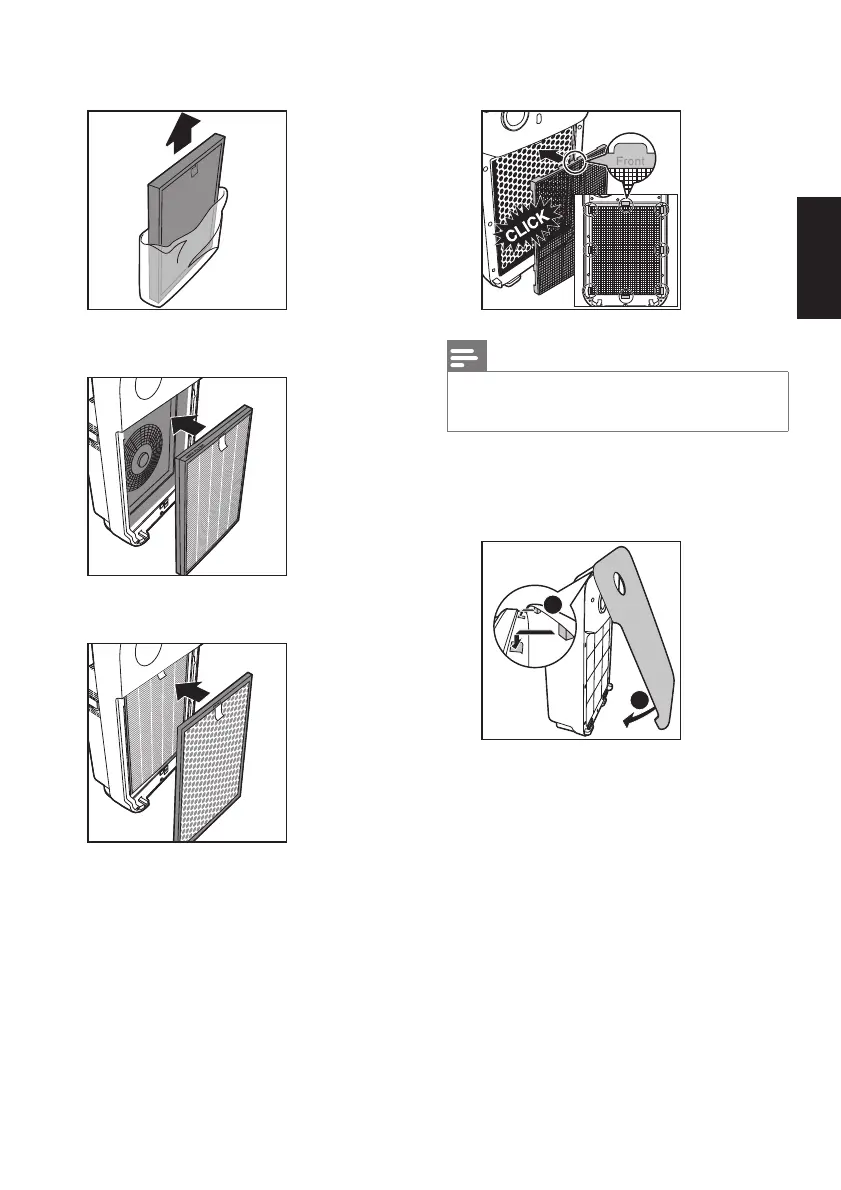 Front

CLICK