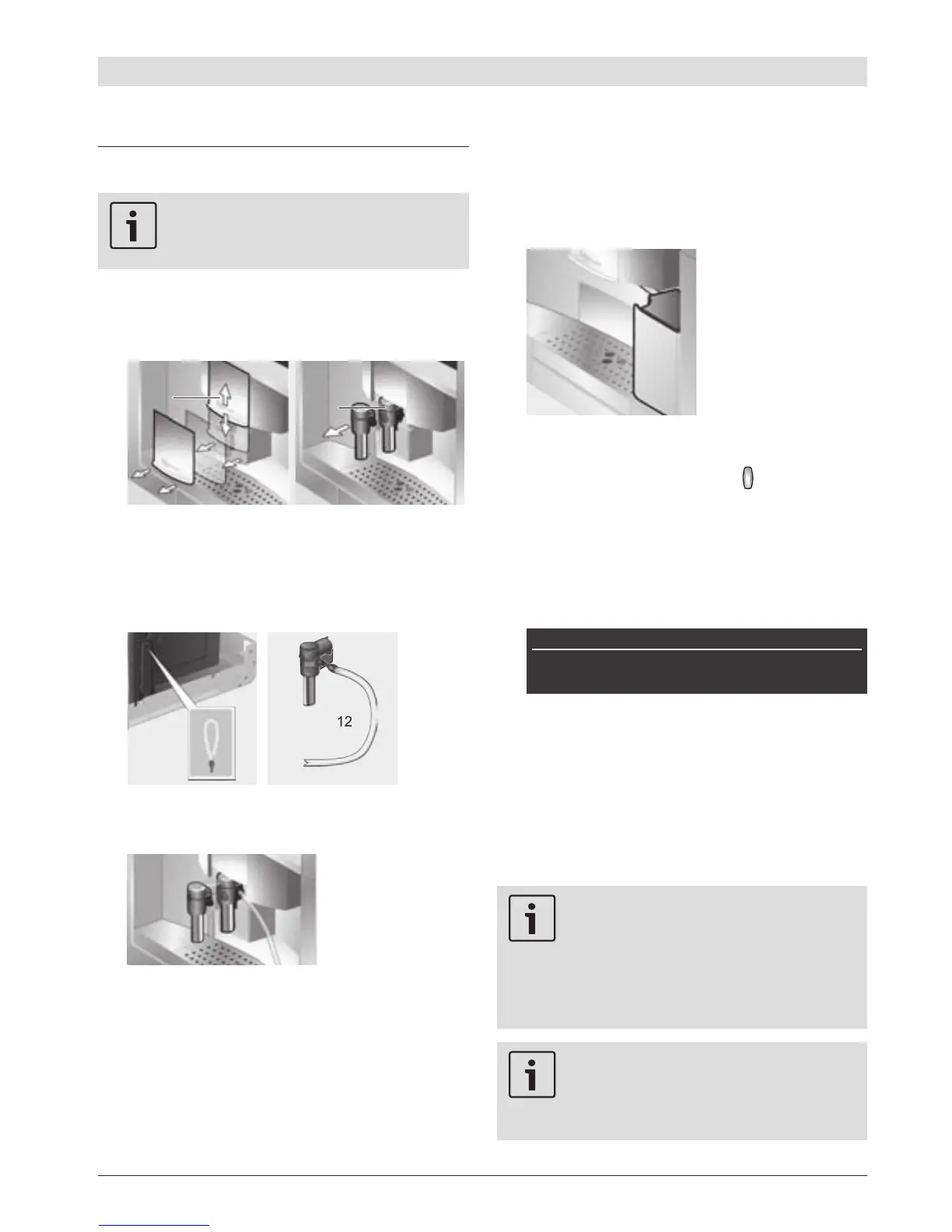 12