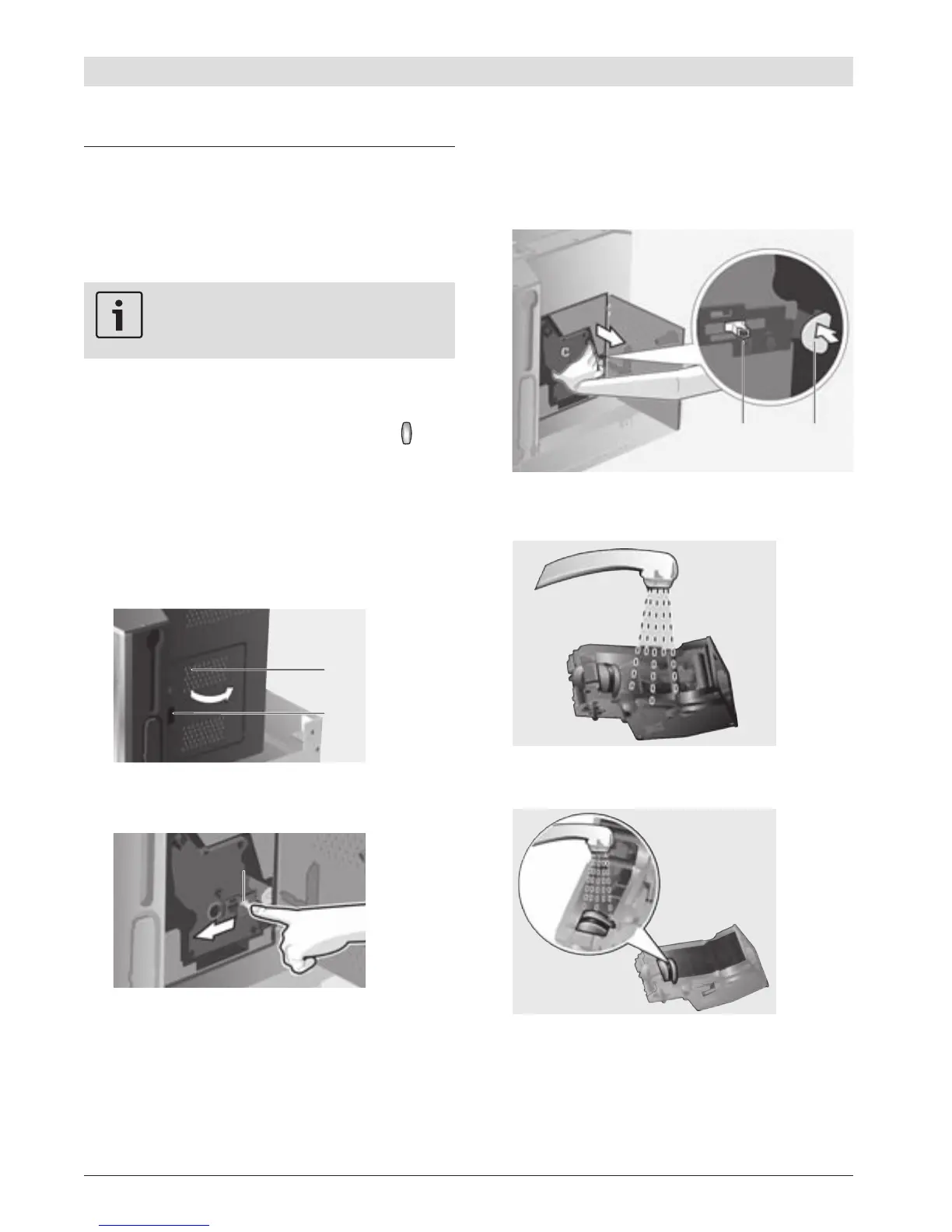 C