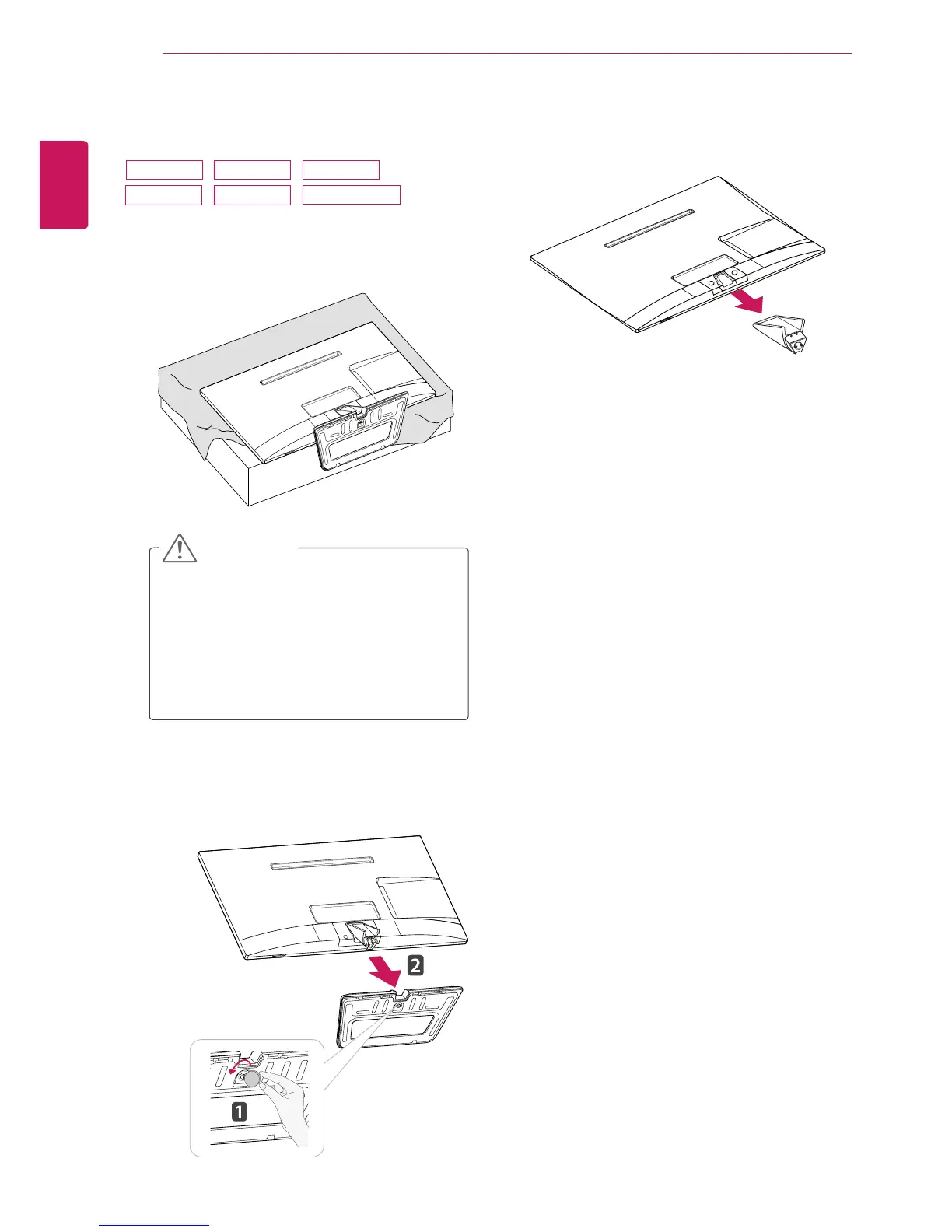 2

1