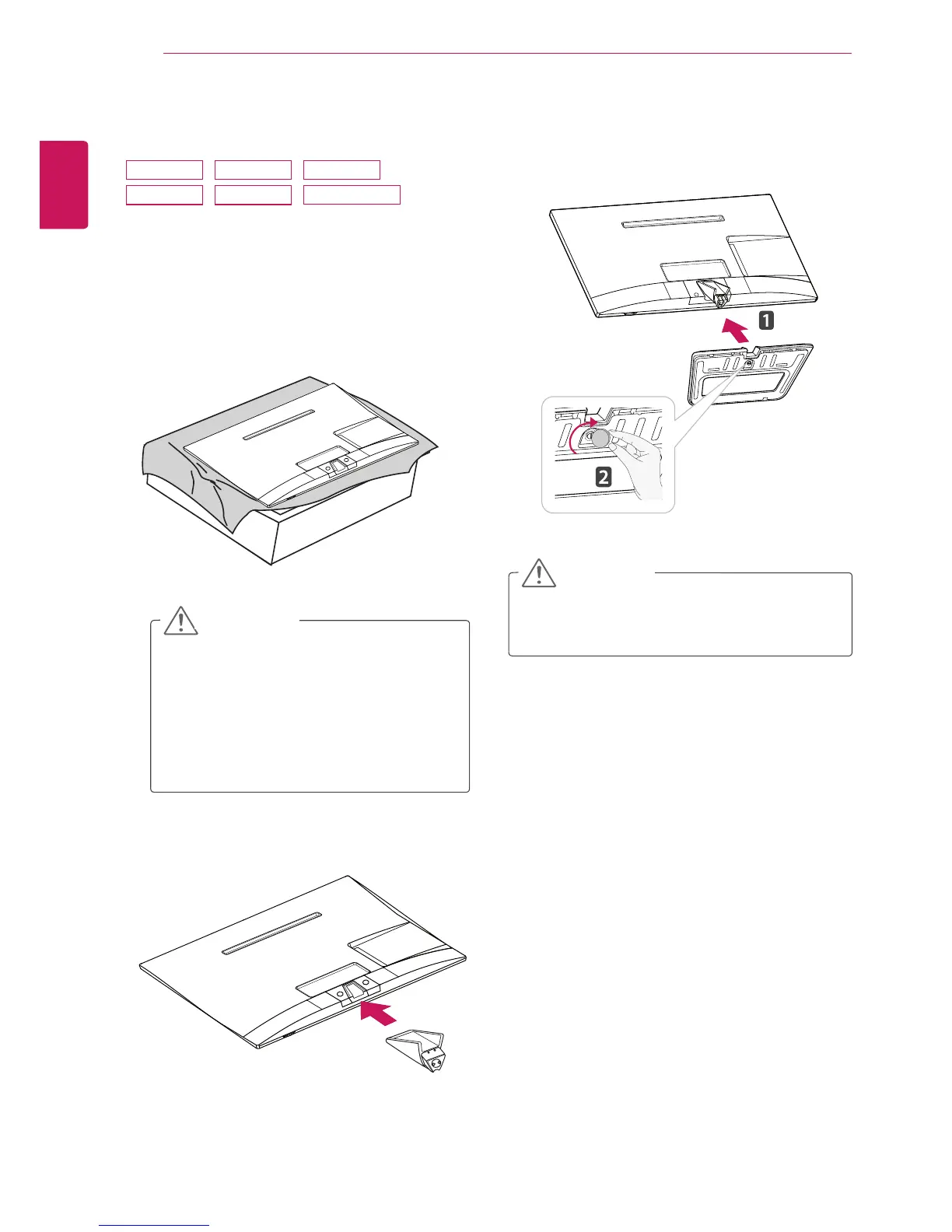 1

2