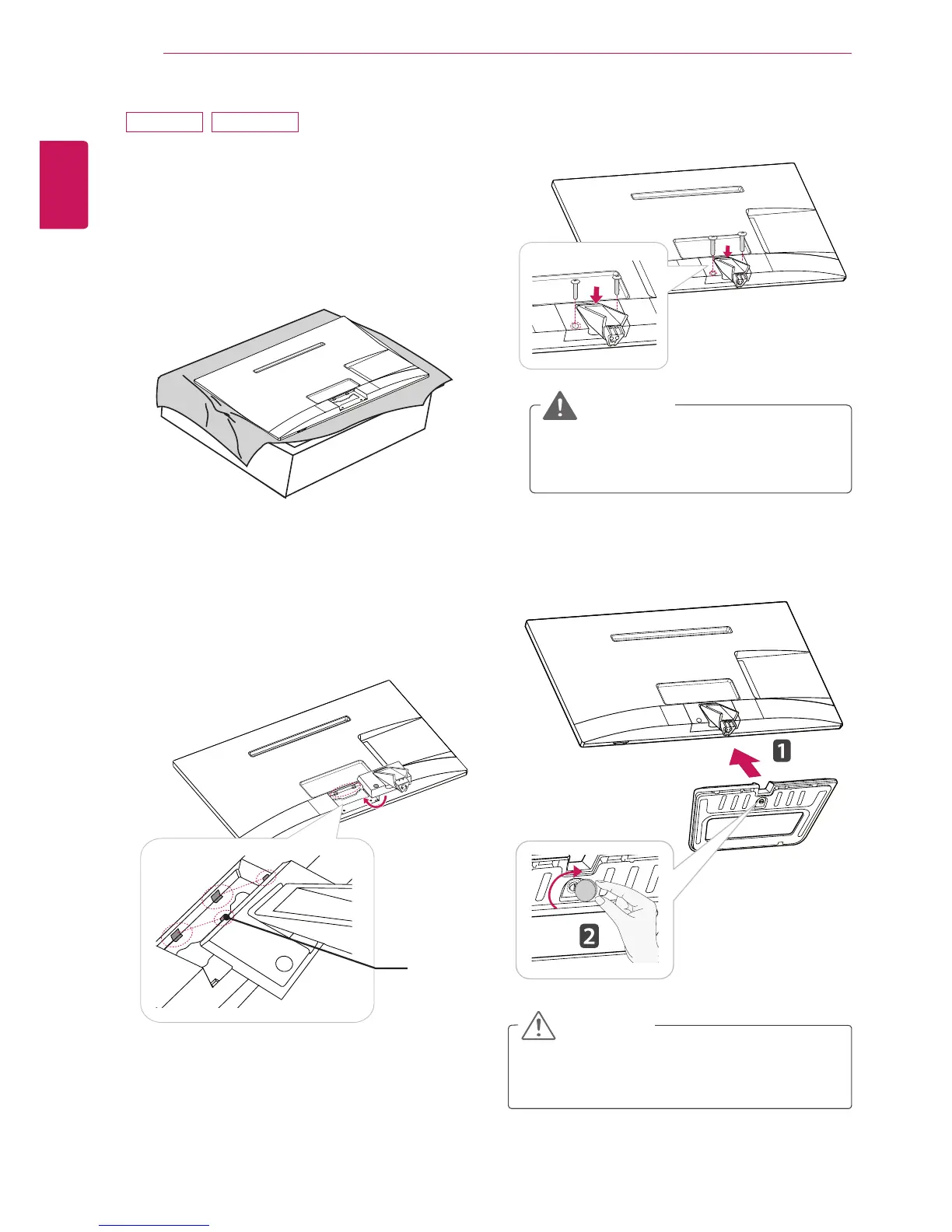 1

2