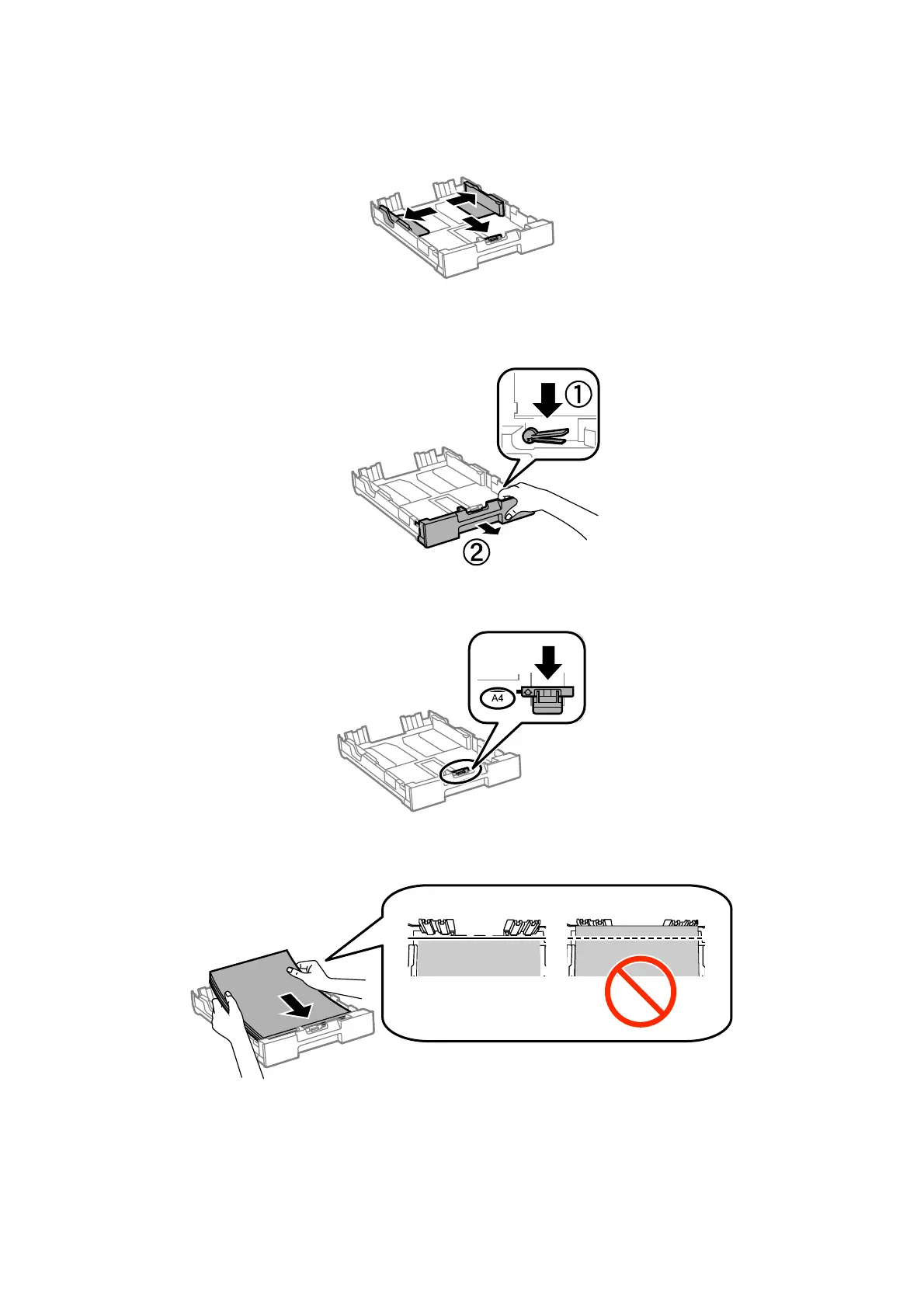 ①

②

A4