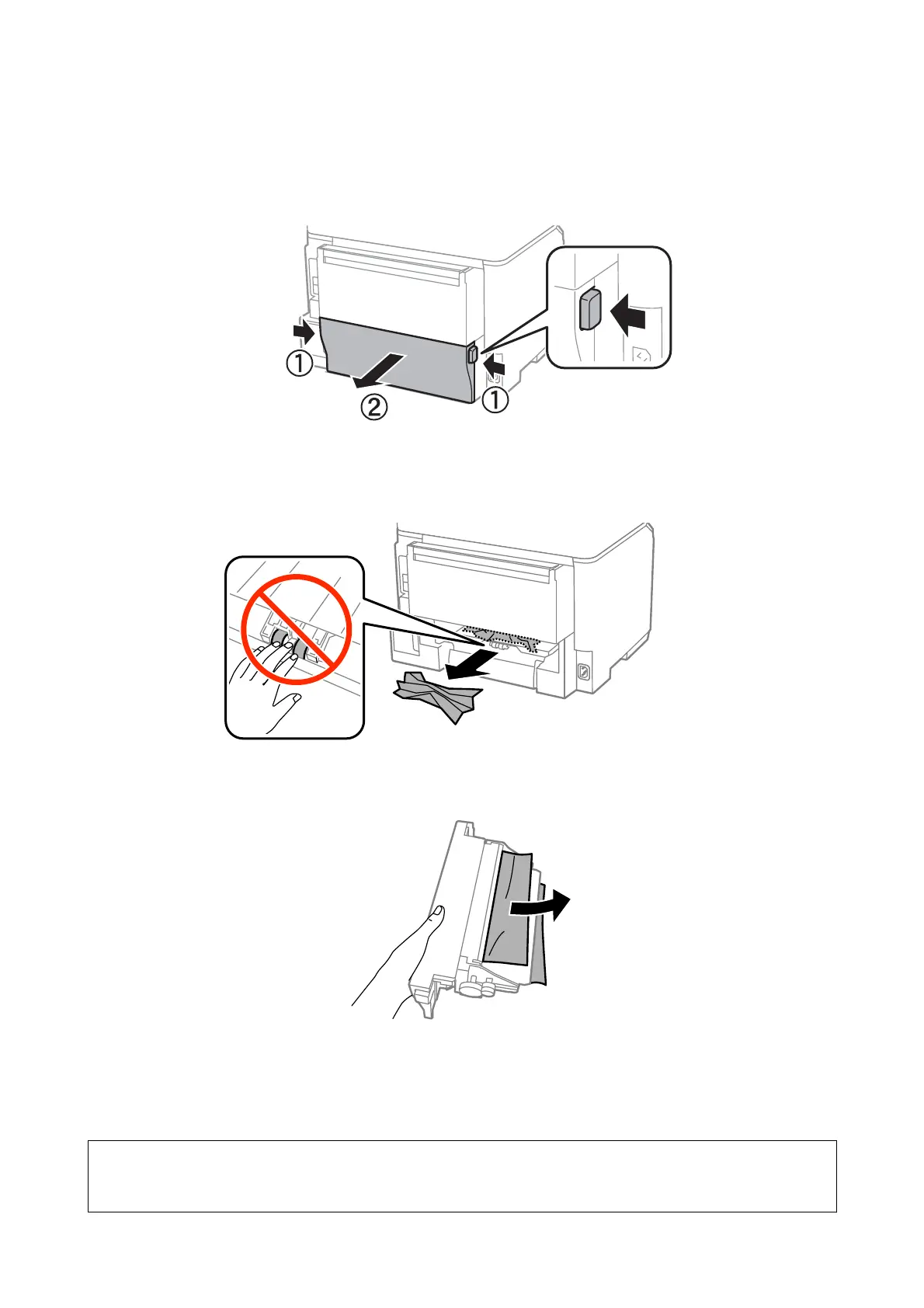 ①
②
①