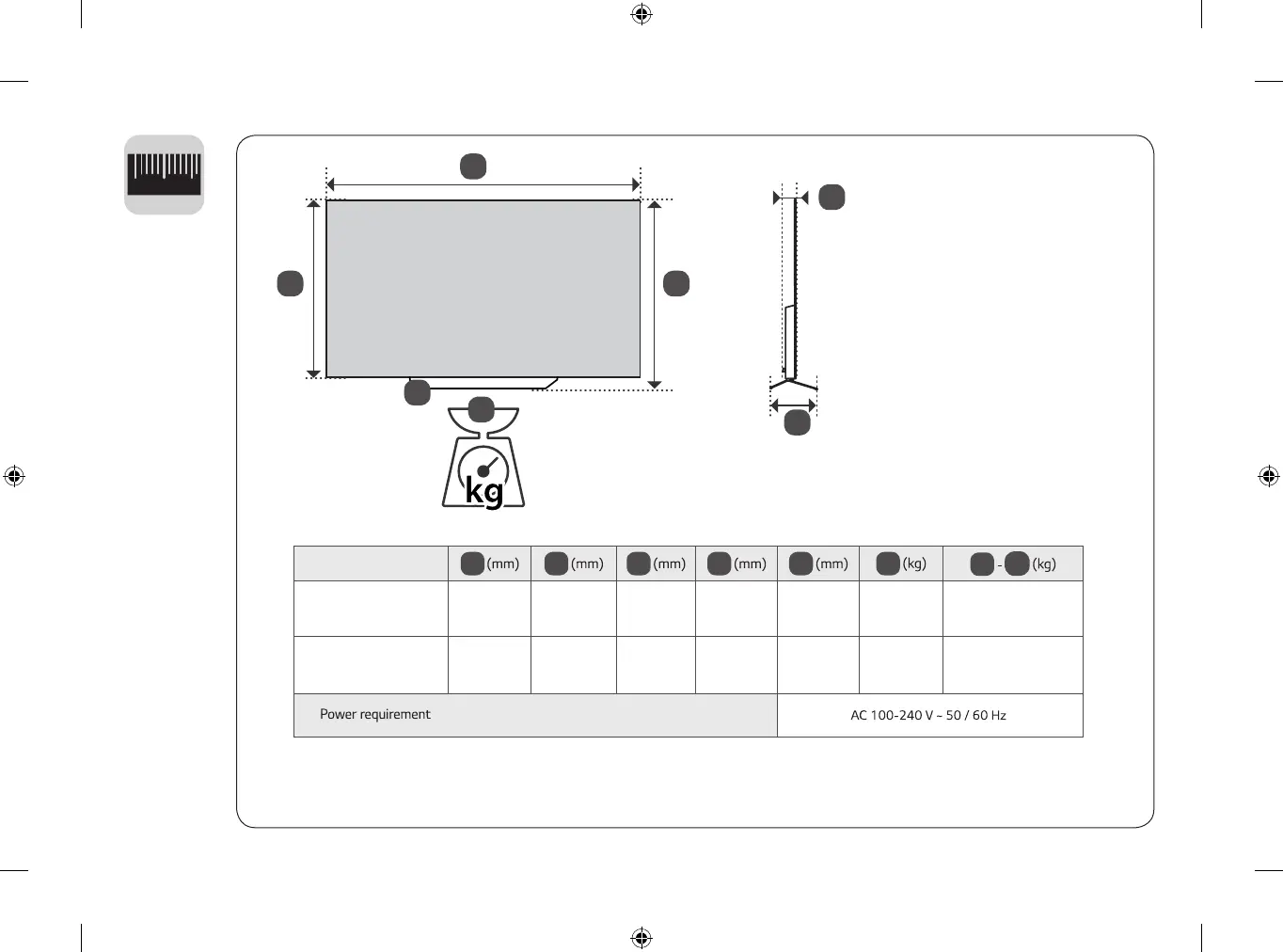 kg

| | (mm) | (mm) | (mm) | (mm) | (mm) | (kg) | - (kg) |
|---|---|---|---|---|---|---|---|
| | | | | | | | |
| | | | | | | | |
| Power requirement | | | | | AC 100-240 V ~ 50 / 60 Hz | | |