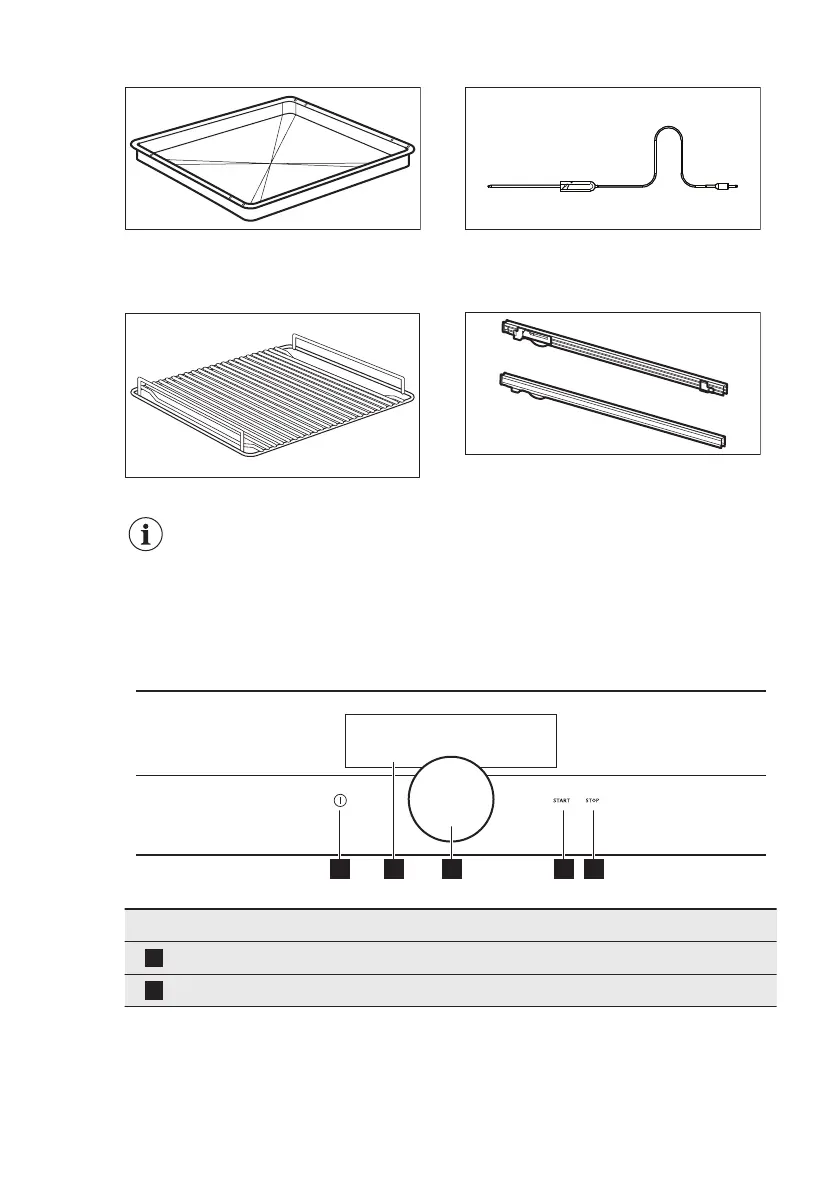 START STOP