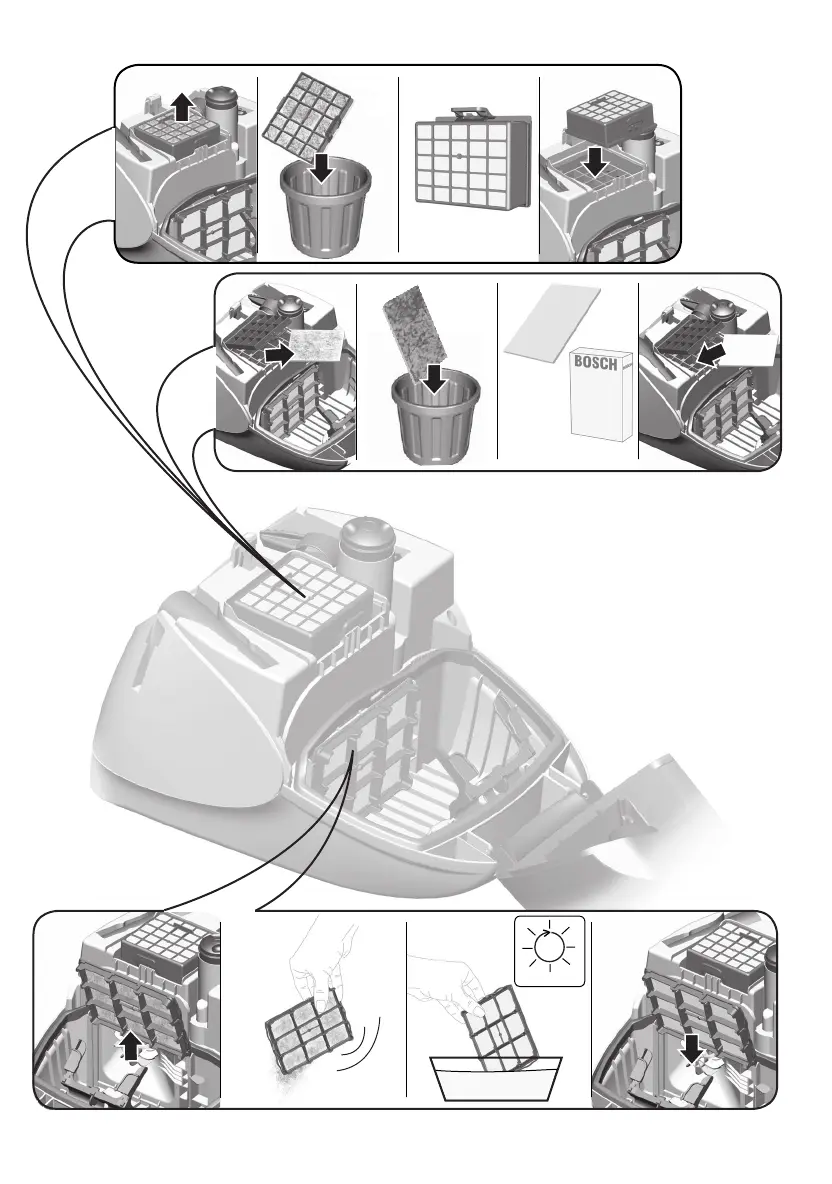 BOSCH