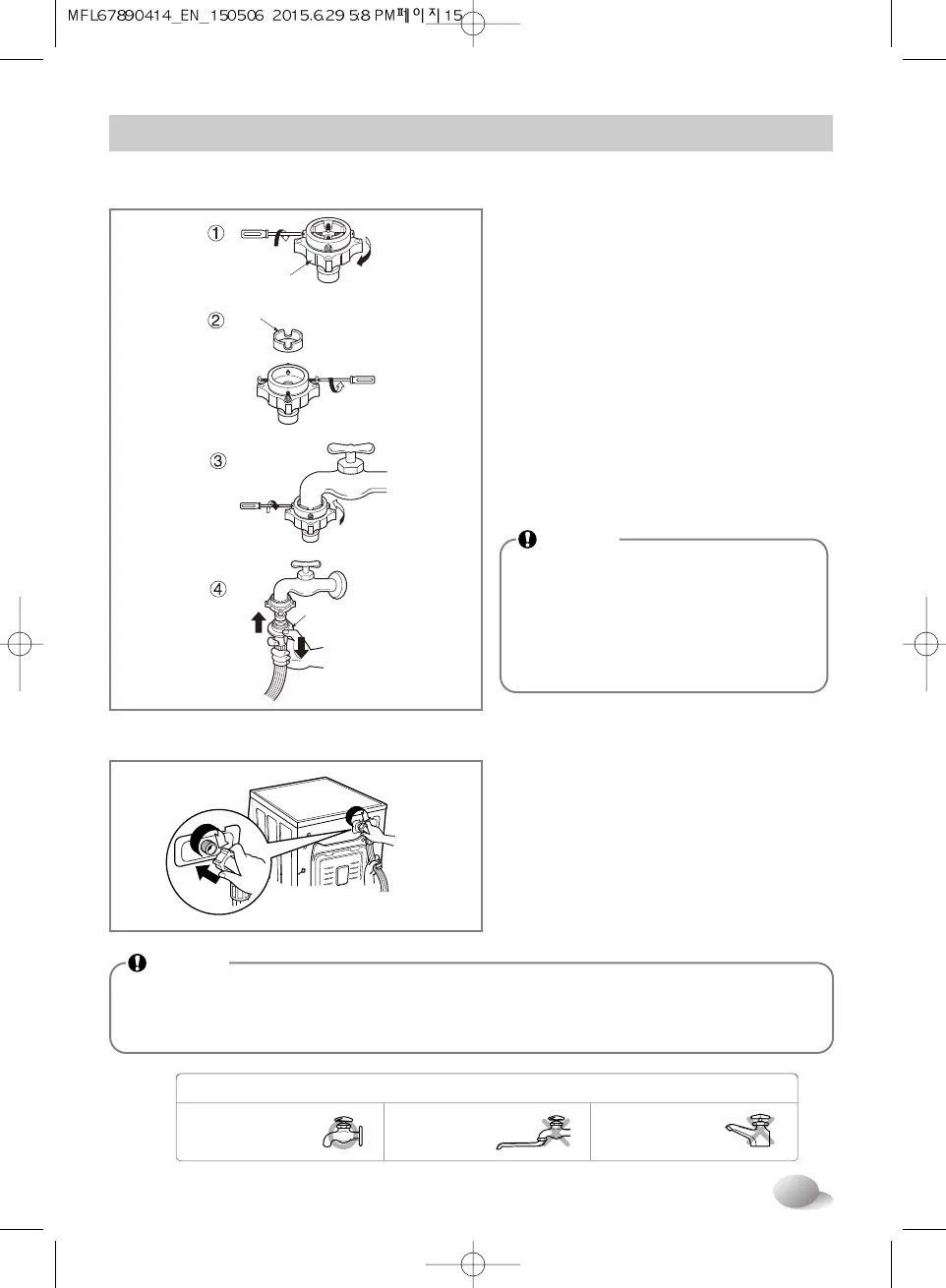 MFL67890414_EN_150506 2015.6.29 5:8 PM 페이지 15

①

②

③

④