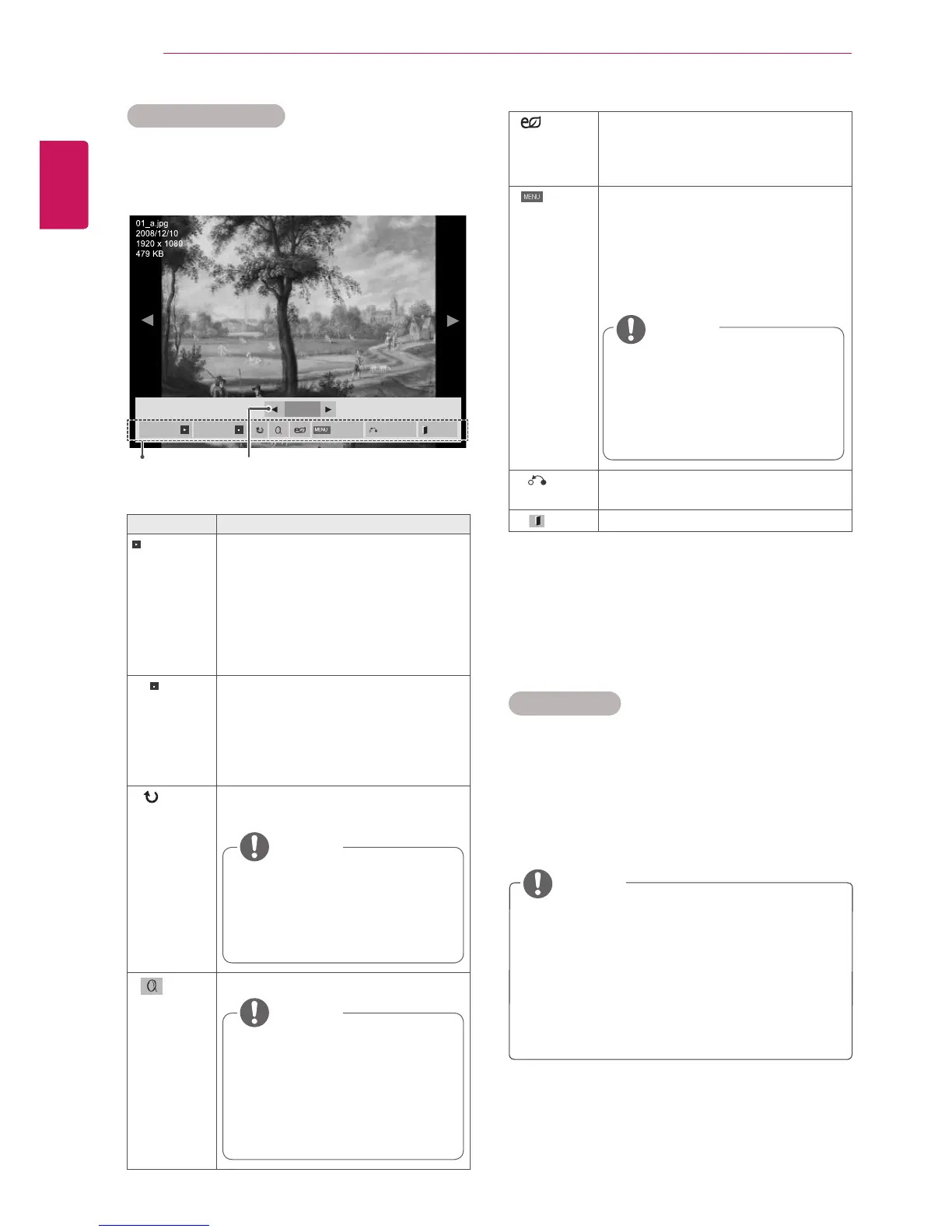 01_a.jpg
2008/12/10
1920 x 1080
479 KB

MENU

MENU