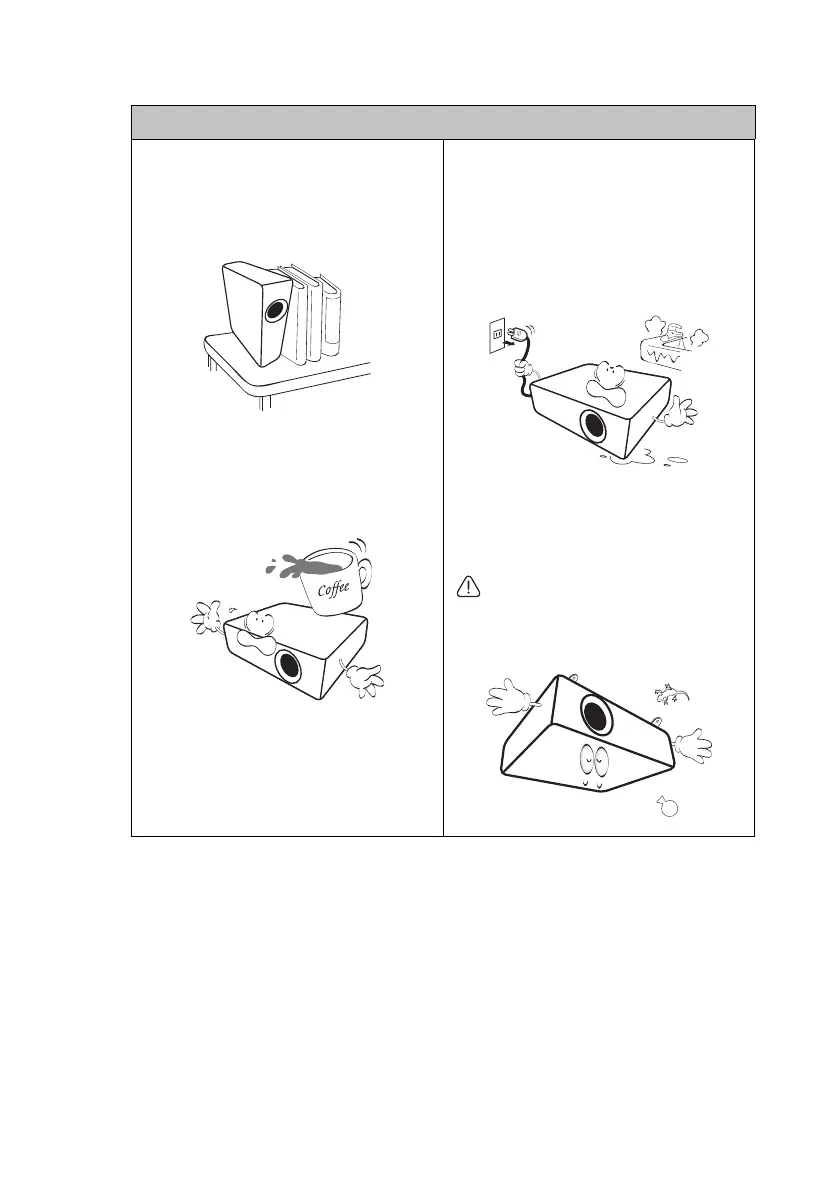 Coffee