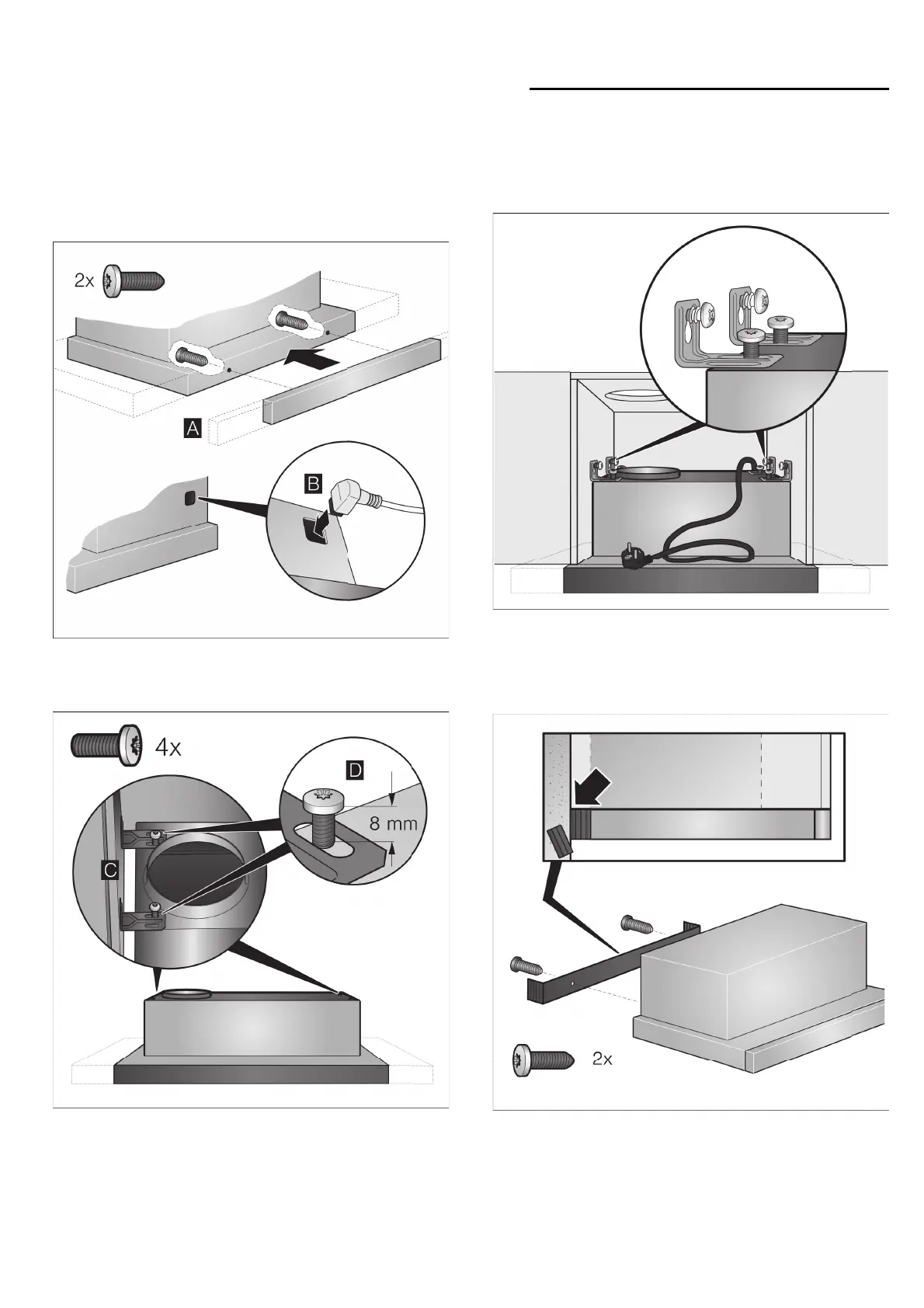 2x

A

B

4x

D

8 mm

C

2x