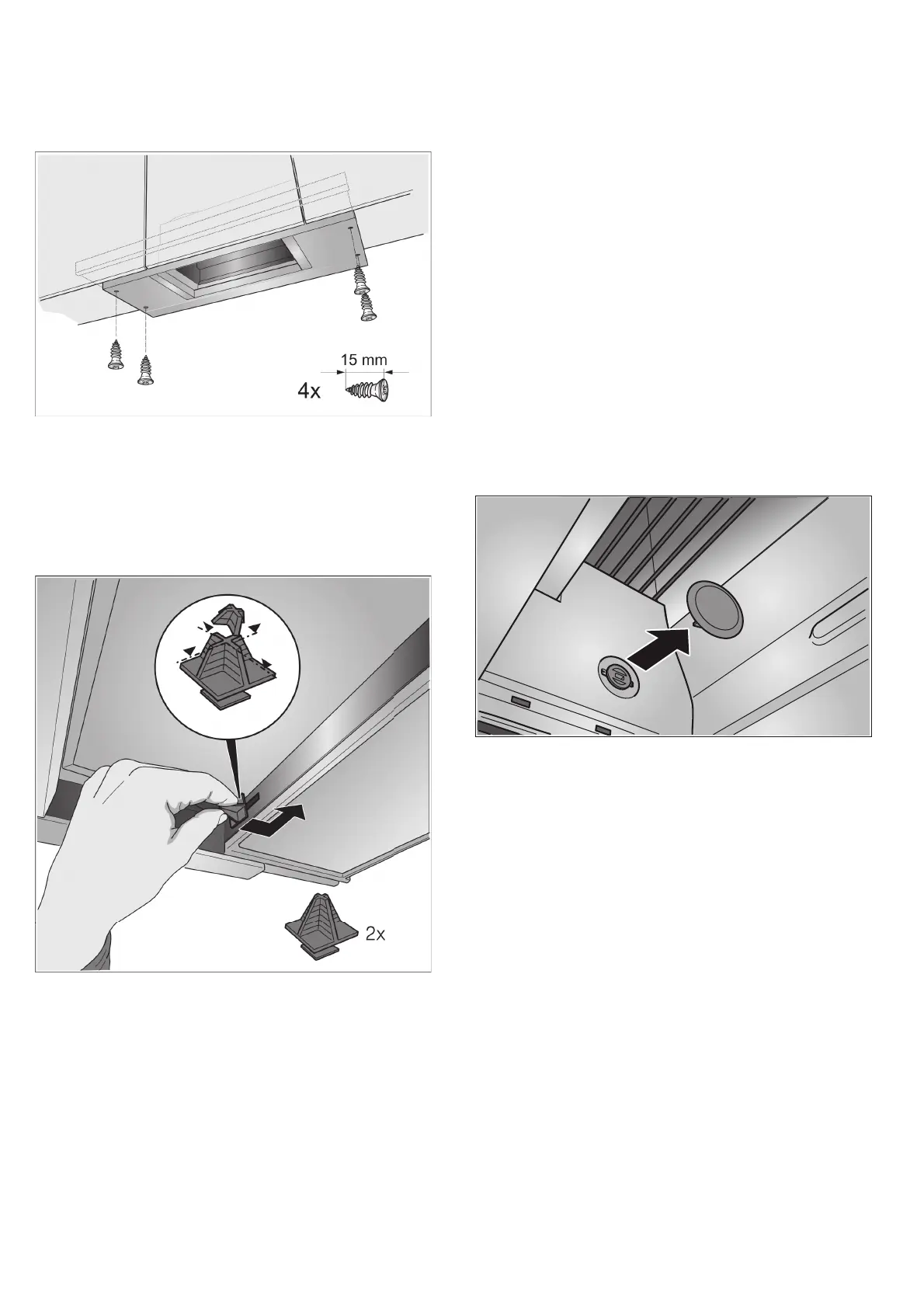 15 mm
4x

2x