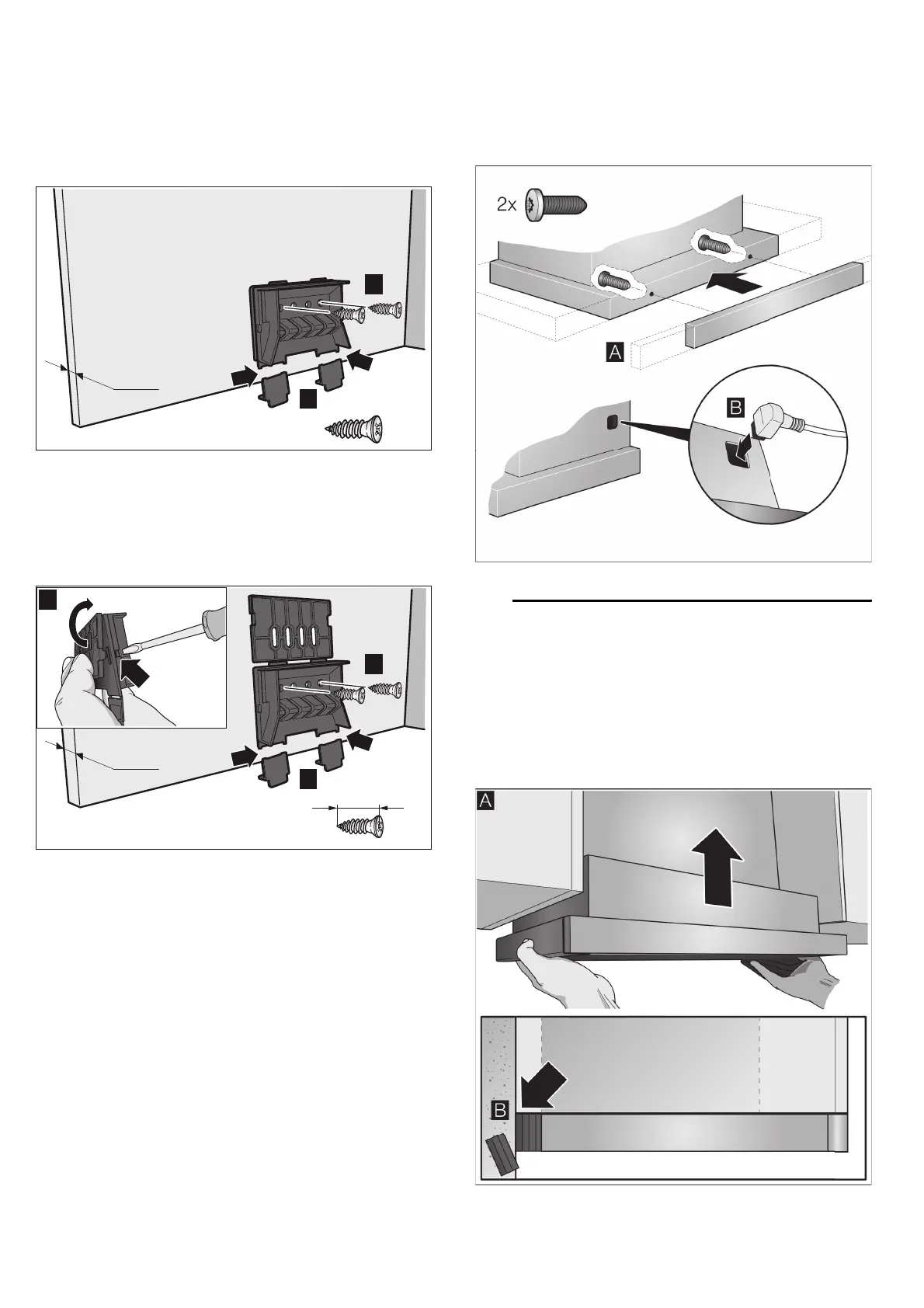 2x

A

B

A

B