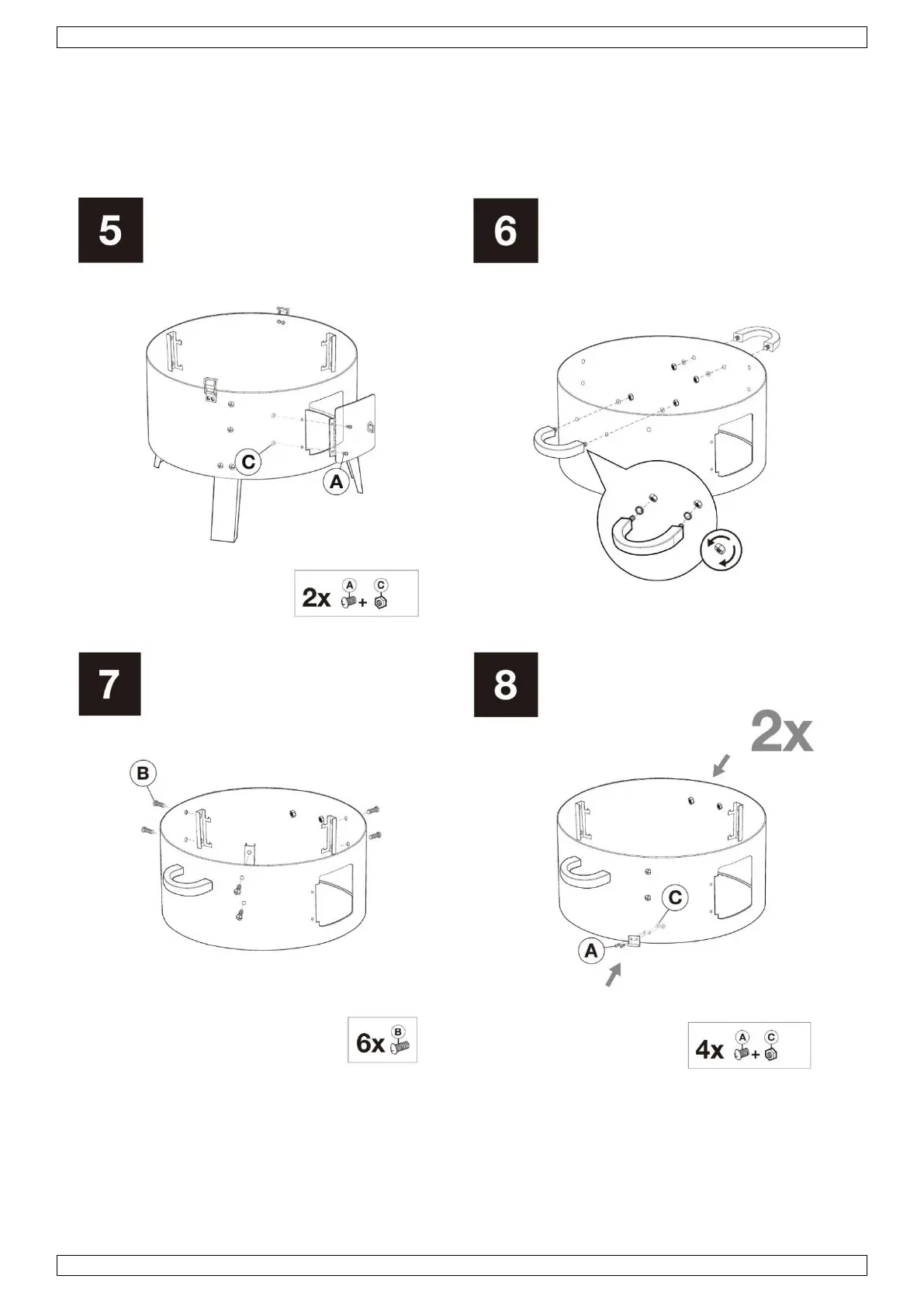 5

C

A

2x A + C

6

7

B

6x B

8

2x

C

A

4x A + C