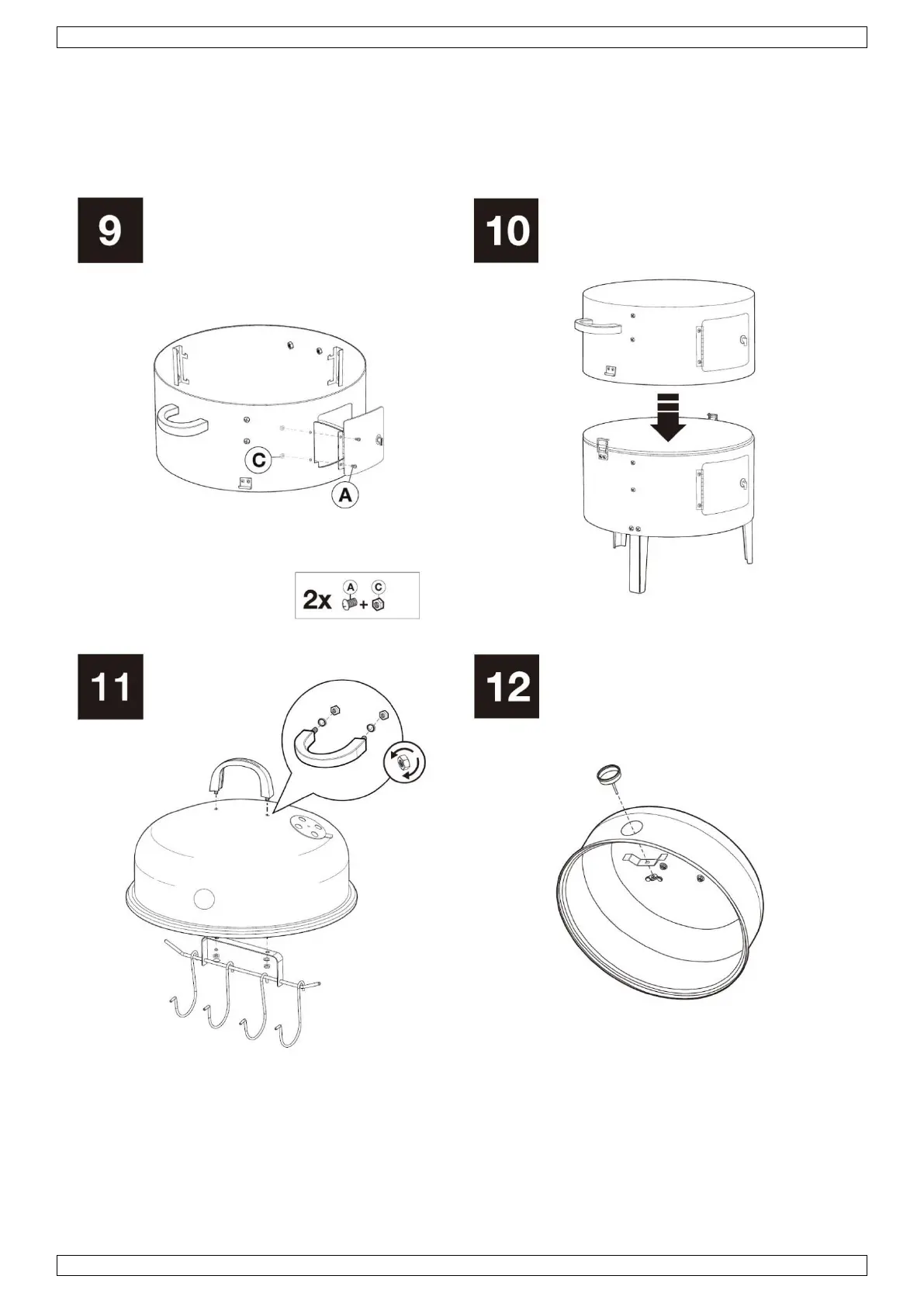 9

C

A

2x A + C

10

11

12