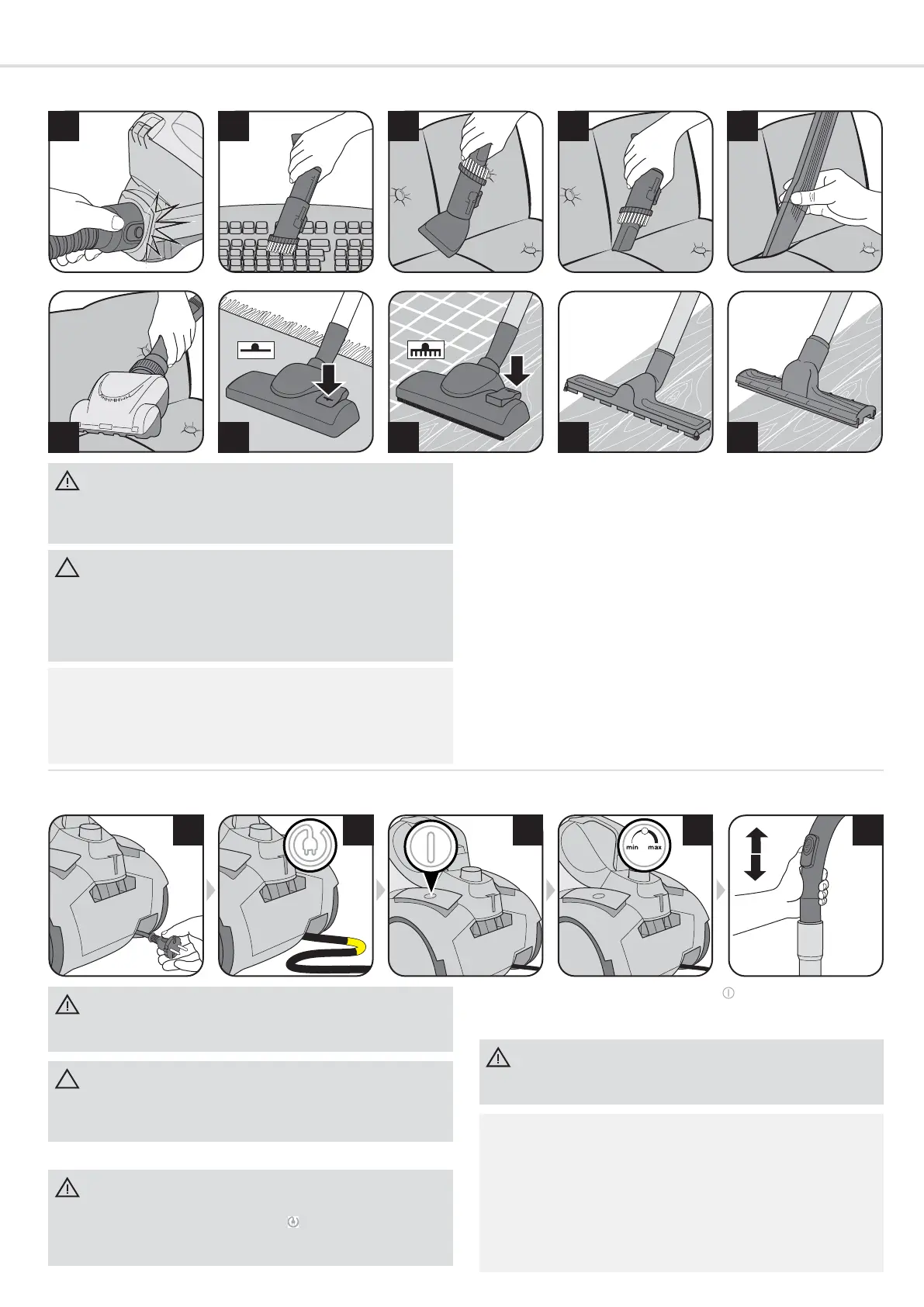 min max