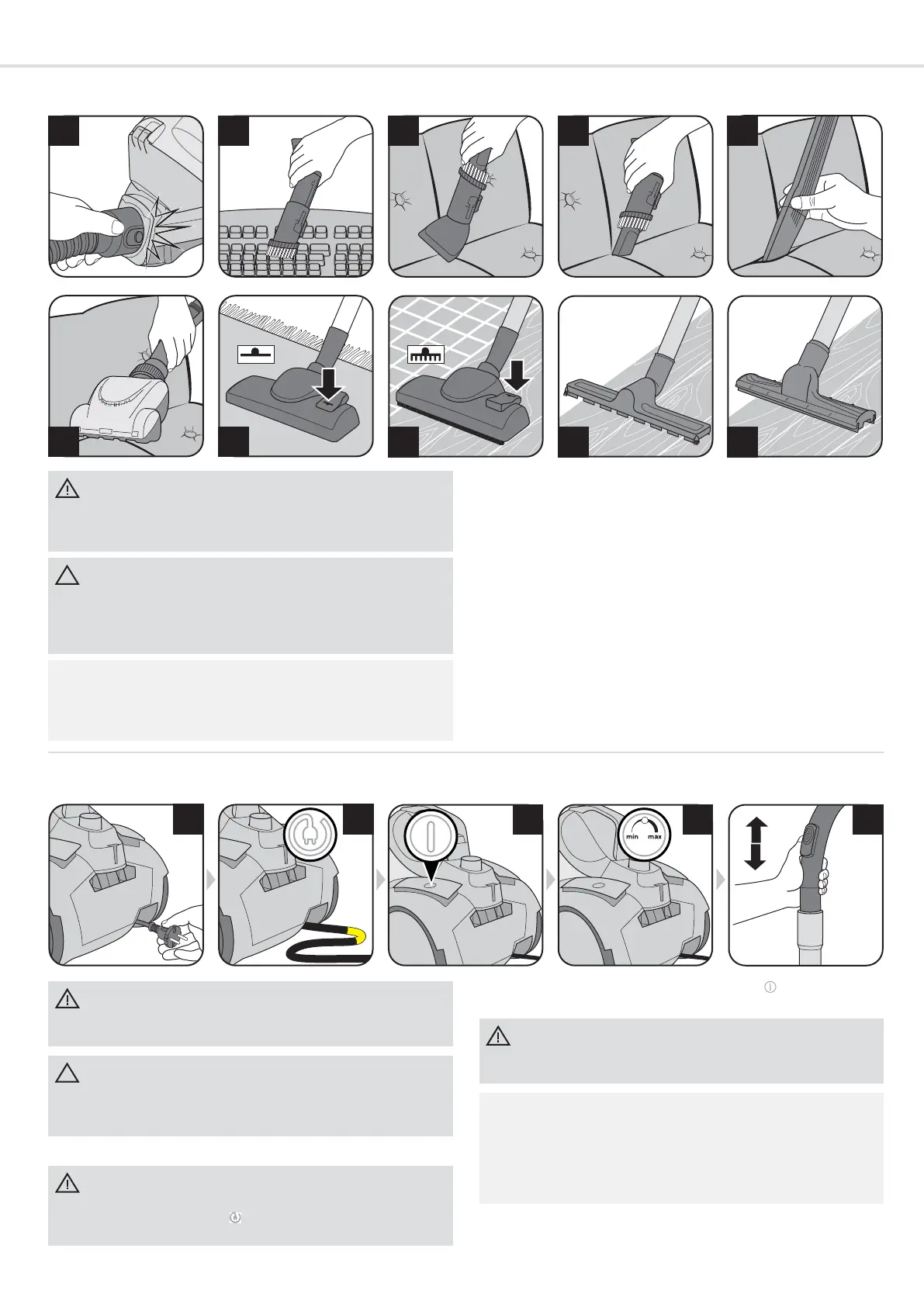 min max