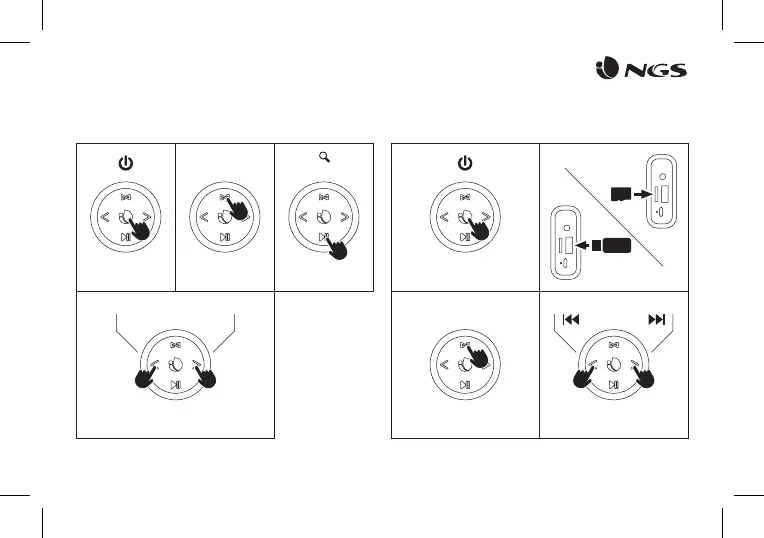 NGS