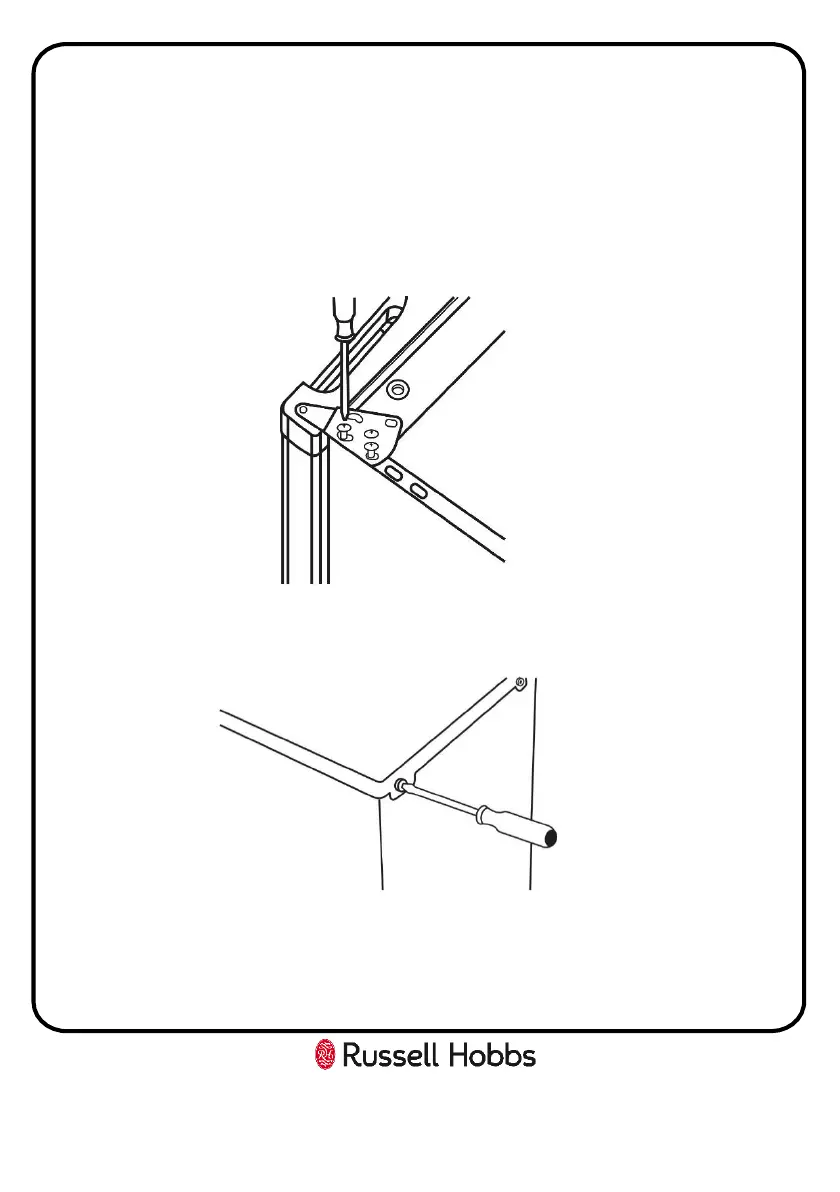 Russell Hobbs