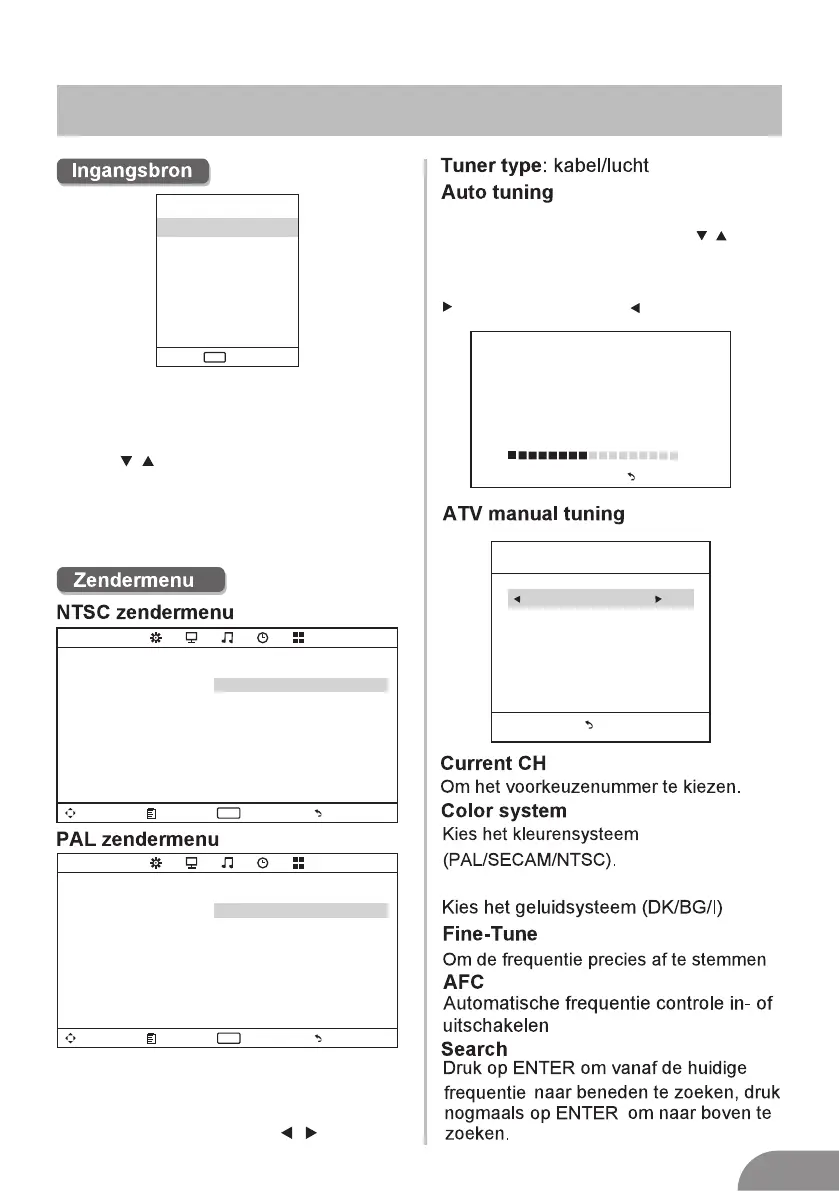 Ingangsbron

Zendermenu

NTSC zendermenu

PAL zendermenu

Tuner type: kabel/lucht

Auto tuning

ATV manual tuning

Current CH

Om het voorkeuzenummer te kiezen.

Color system

Kies het kleurensysteem (PAL/SECAM/NTSC).

Kies het geluidsysteem (DK/BG/I)

Fine-Tune

Om de frequentie precies af te stemmen

AFC

Automatische frequentie controle in- of uitschakelen

Search

Druk op ENTER om vanaf de huidige frequentie naar beneden te zoeken, druk nogmaals op ENTER om naar boven te zoeken.