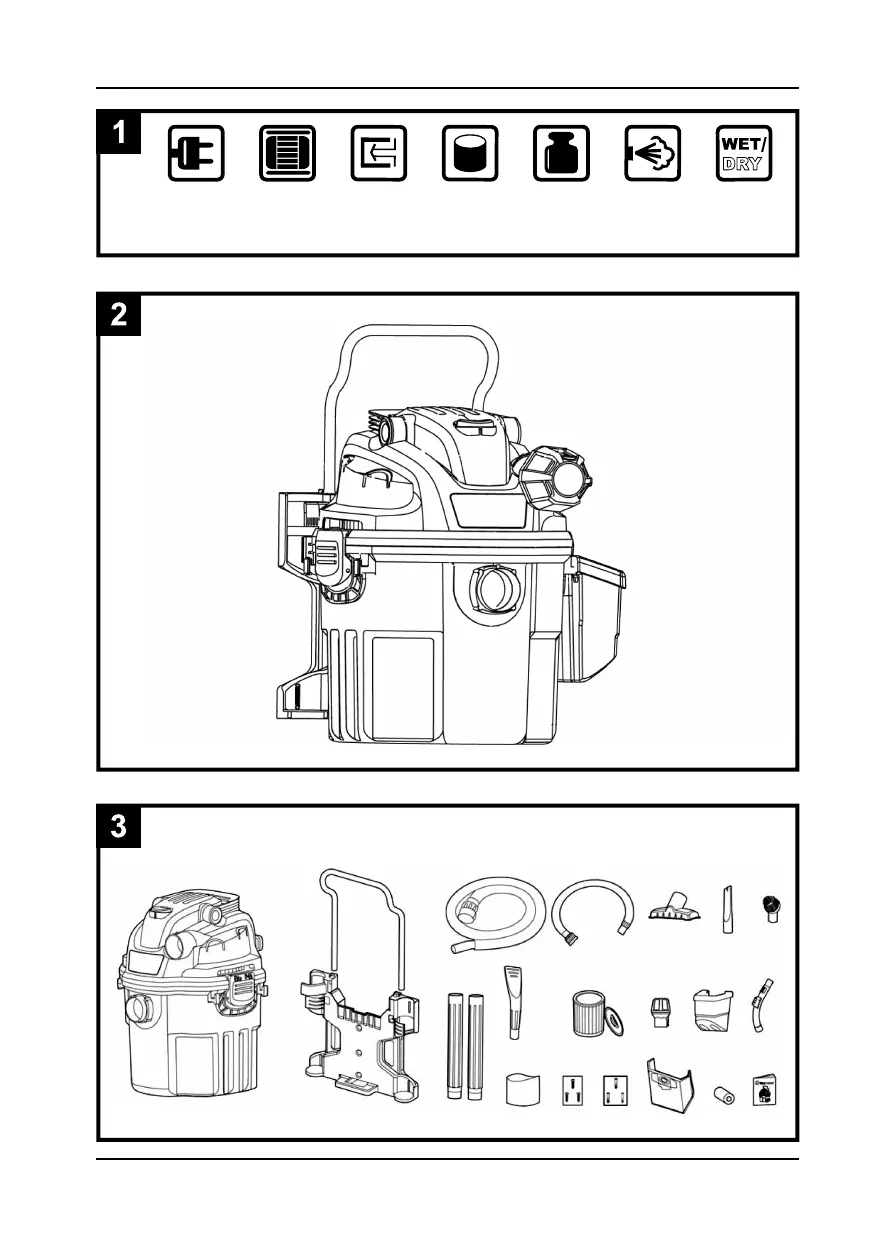 1

WET/
DRY

2

3