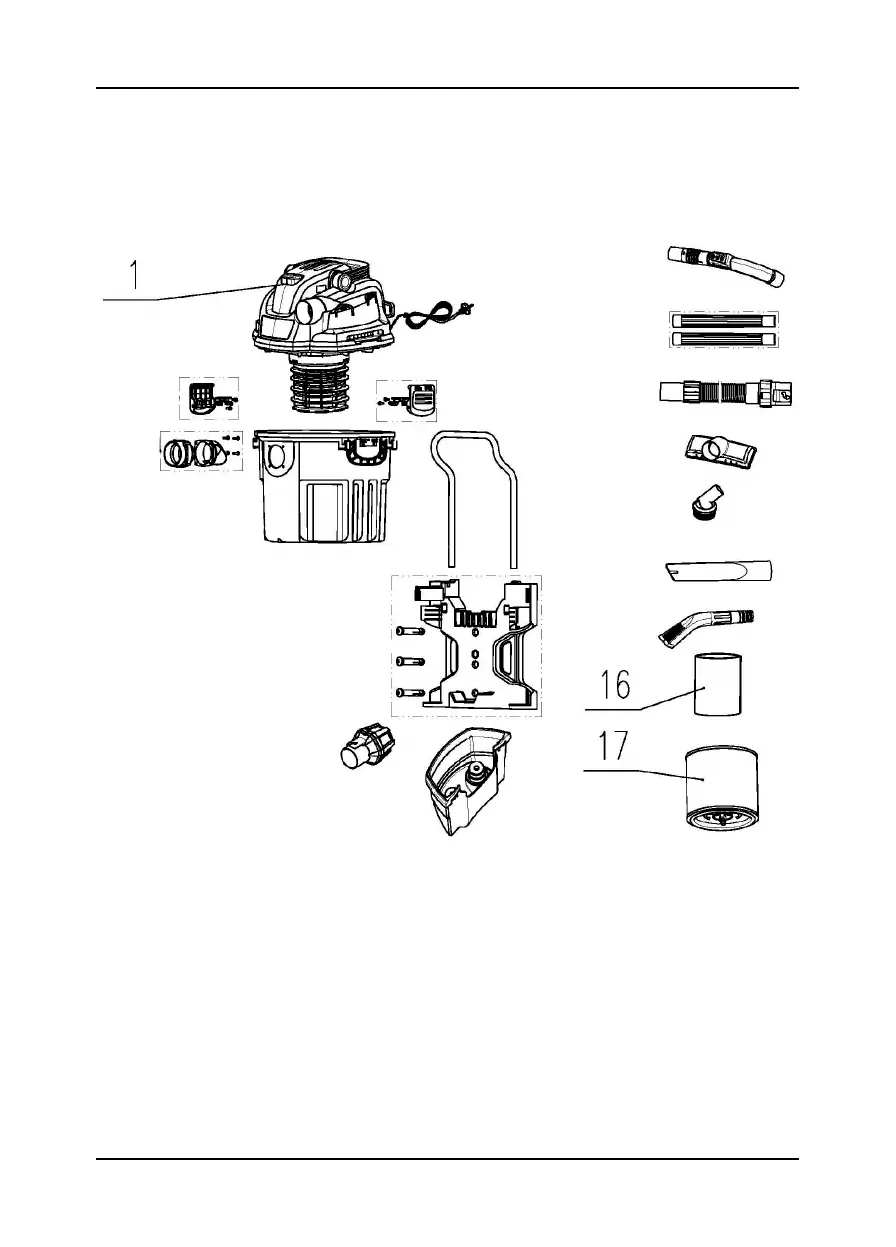 1

16

17