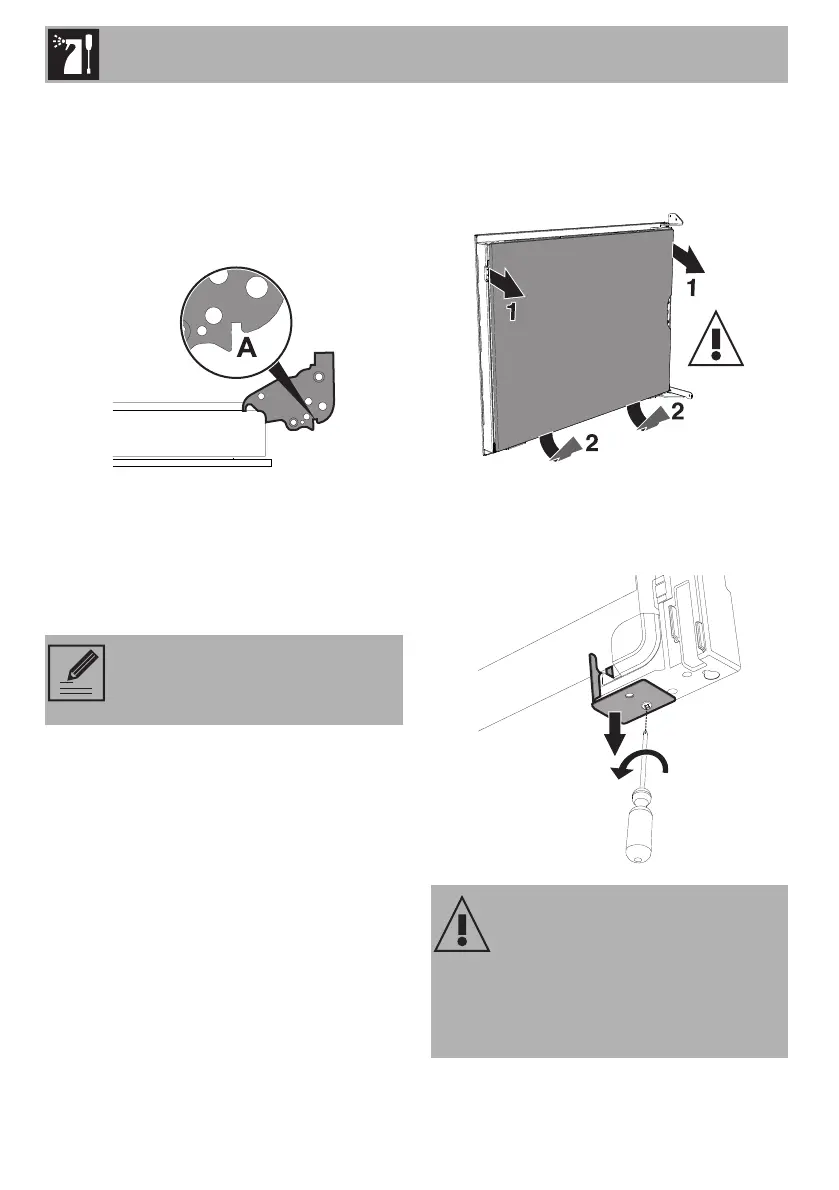 A

1

1

2

2