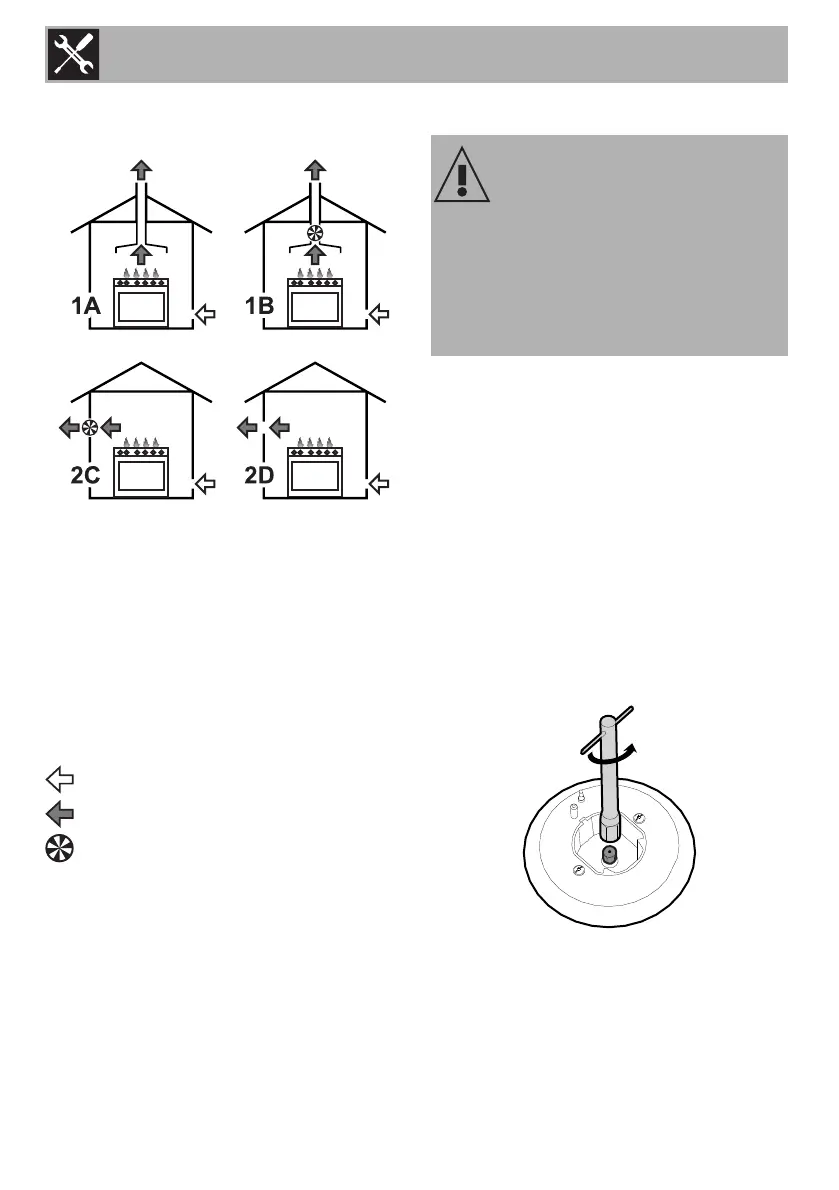 1A
1B
2C
2D