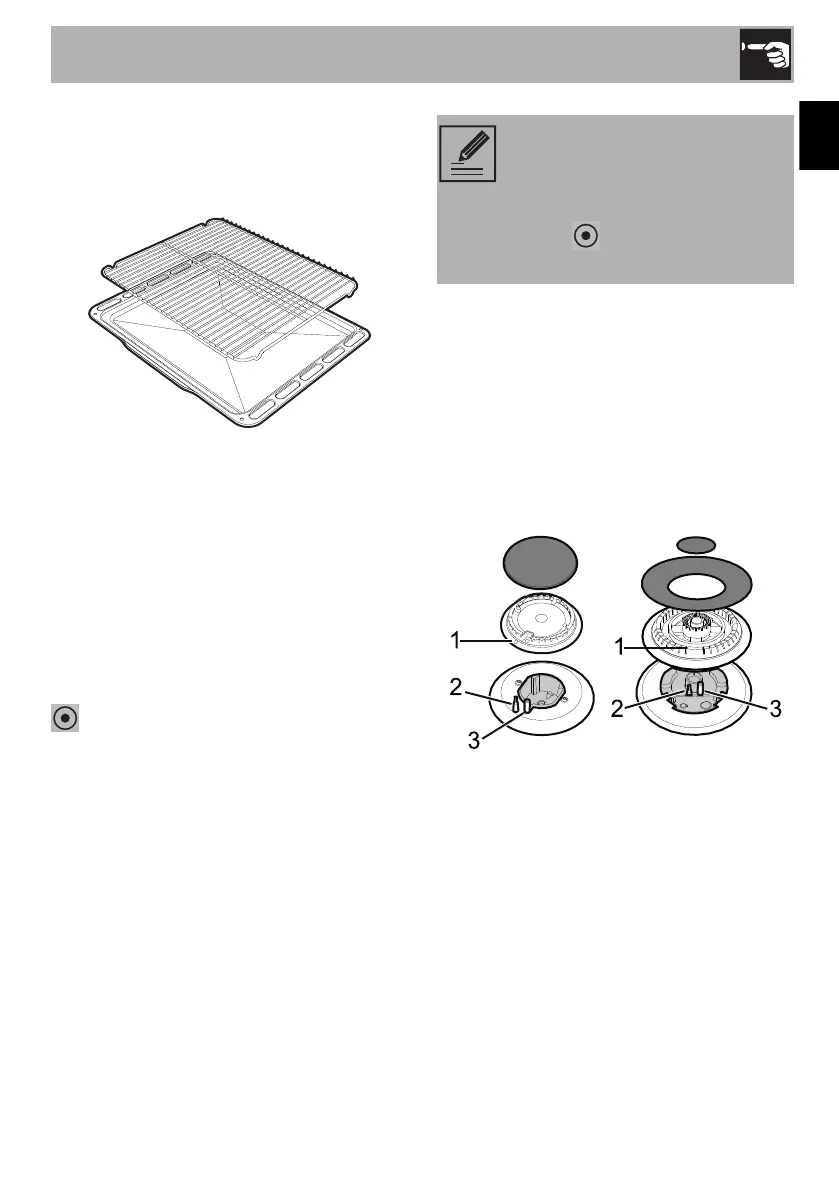 1

2

3

1

2

3