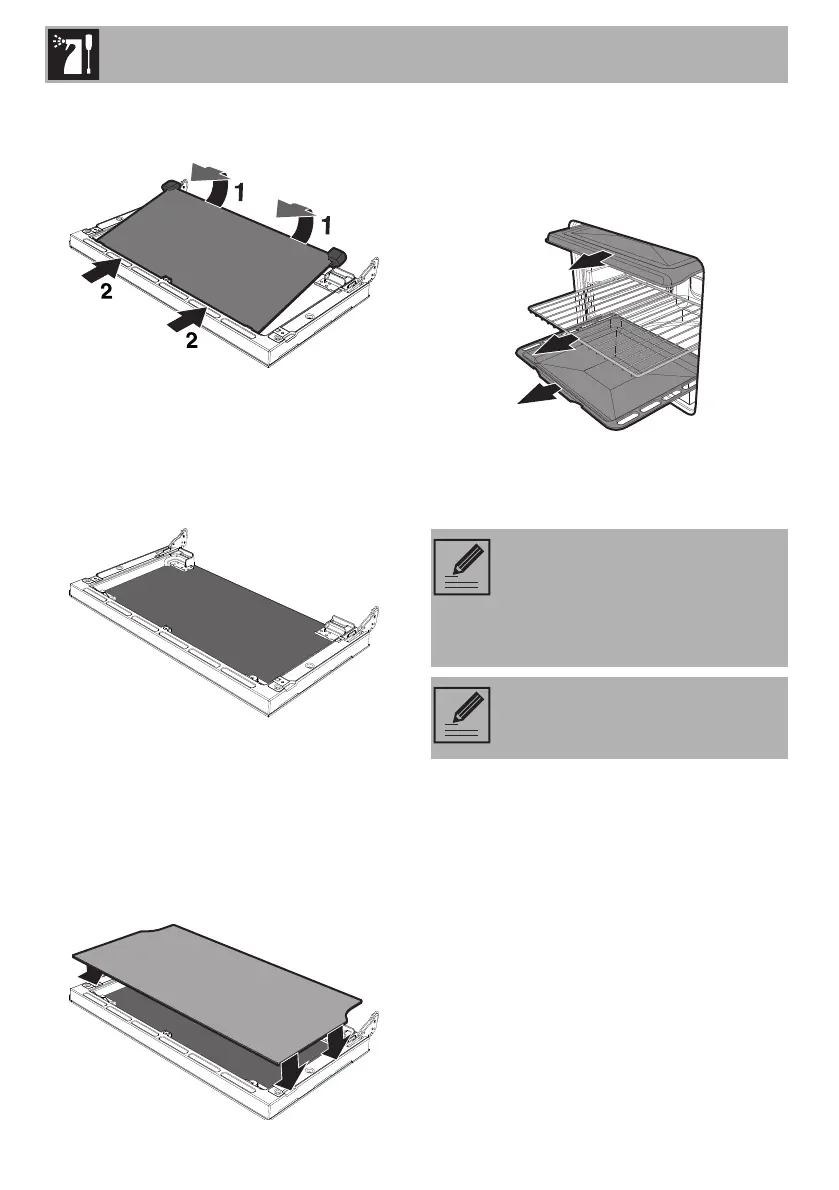 1
1
2
2