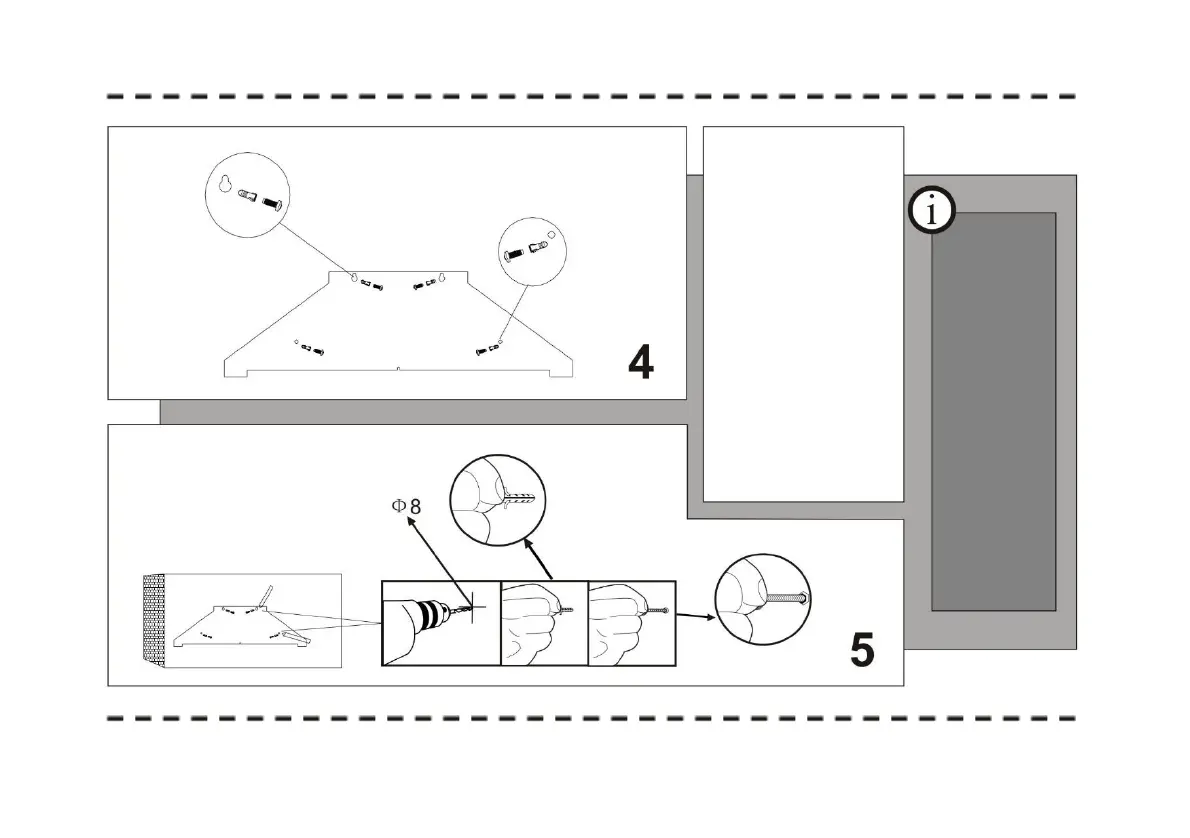 4

i

Φ8

5